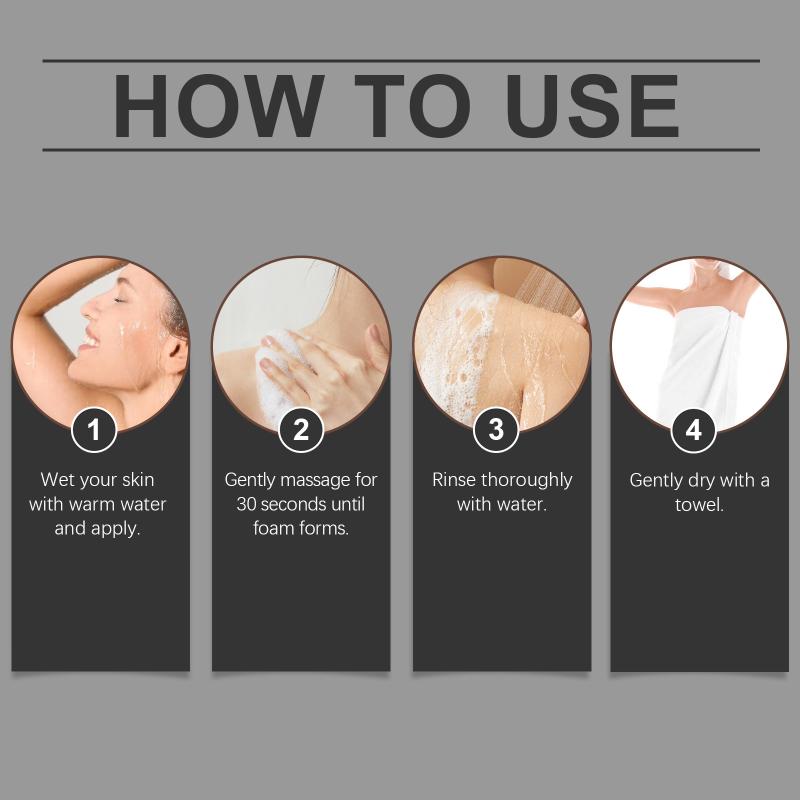 HOW TO USE

1
Wet your skin with warm water and apply.

2
Gently massage for 30 seconds until foam forms.

3
Rinse thoroughly with water.

4
Gently dry with a towel.