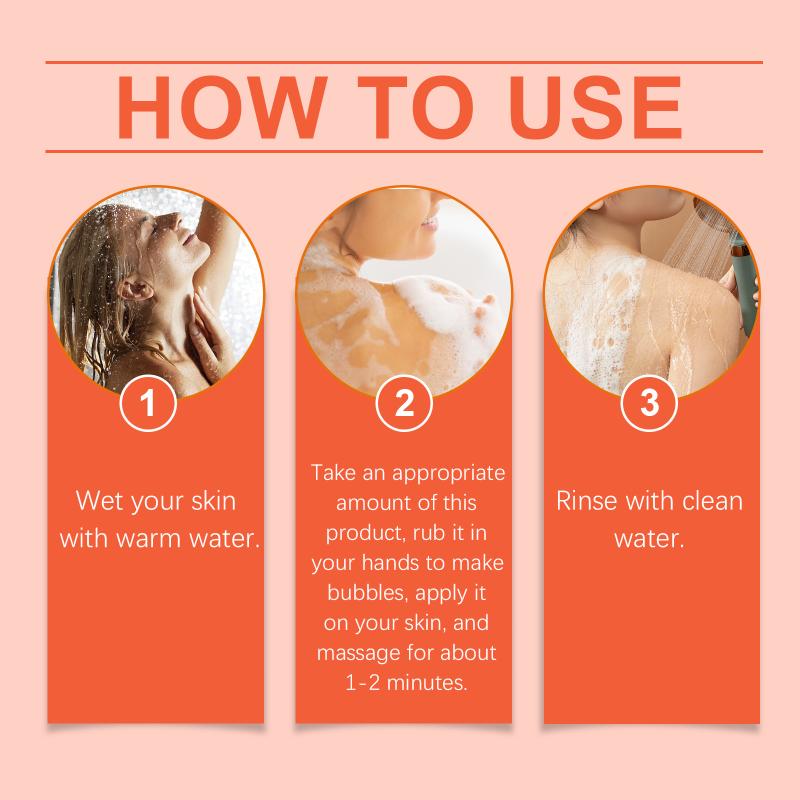 HOW TO USE

1

Wet your skin with warm water.

2

Take an appropriate amount of this product, rub it in your hands to make bubbles, apply it on your skin, and massage for about 1-2 minutes.

3

Rinse with clean water.