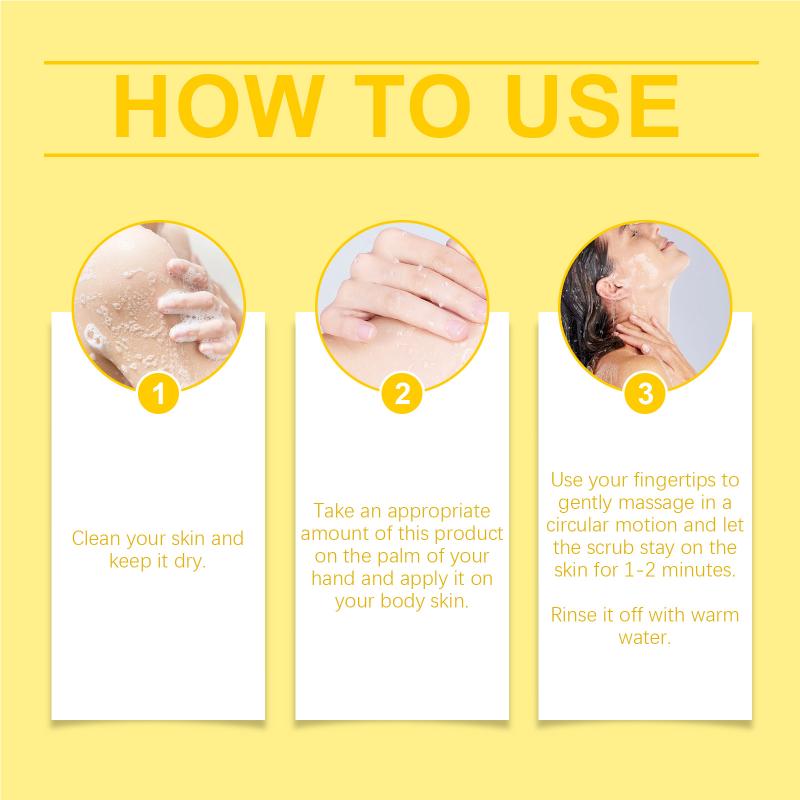 HOW TO USE

1

Clean your skin and keep it dry.

2

Take an appropriate amount of this product on the palm of your hand and apply it on your body skin.

3

Use your fingertips to gently massage in a circular motion and let the scrub stay on the skin for 1-2 minutes.

Rinse it off with warm water.