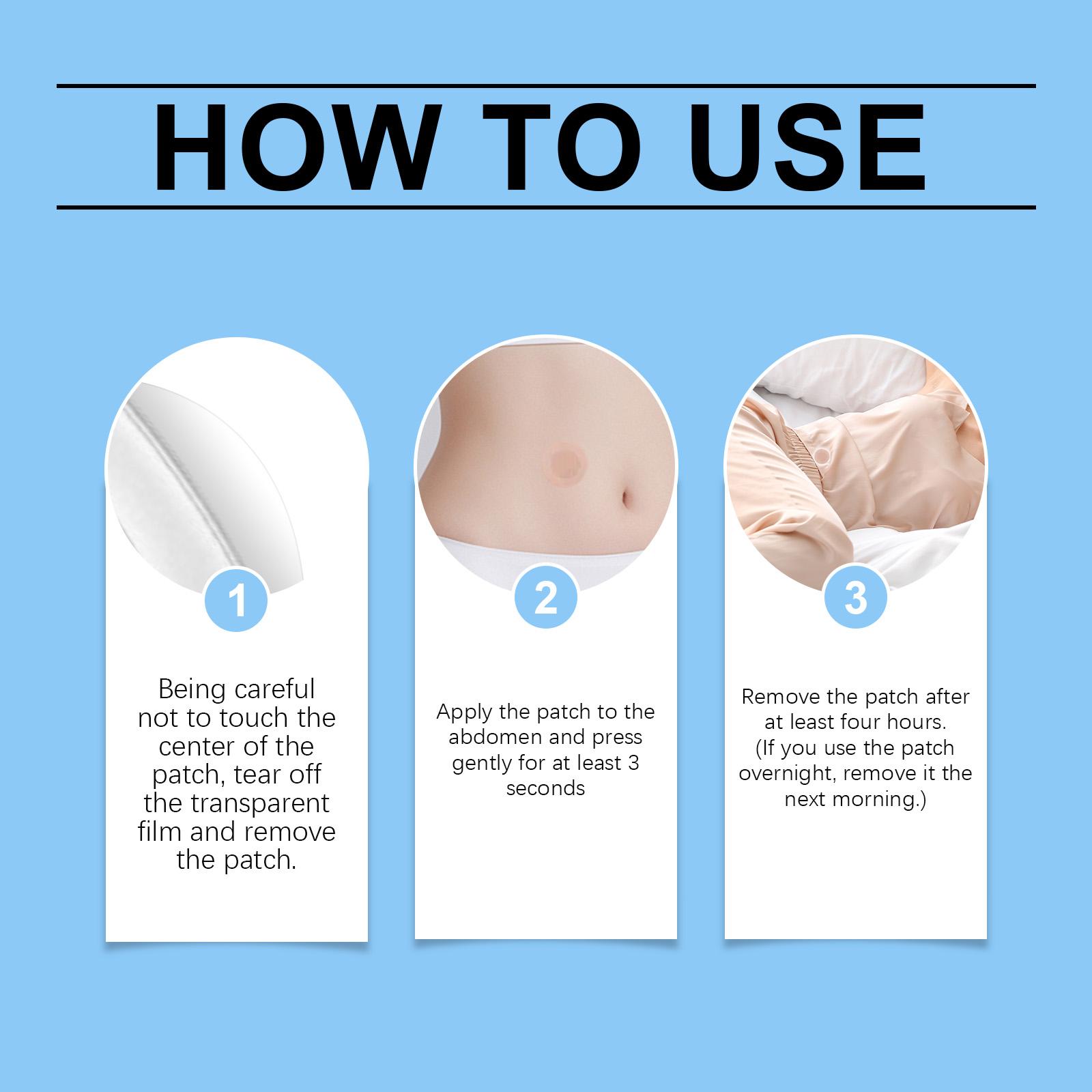 HOW TO USE

1

Being careful not to touch the center of the patch, tear off the transparent film and remove the patch.

2

Apply the patch to the abdomen and press gently for at least 3 seconds

3

Remove the patch after at least four hours.
(If you use the patch overnight, remove it the next morning.)