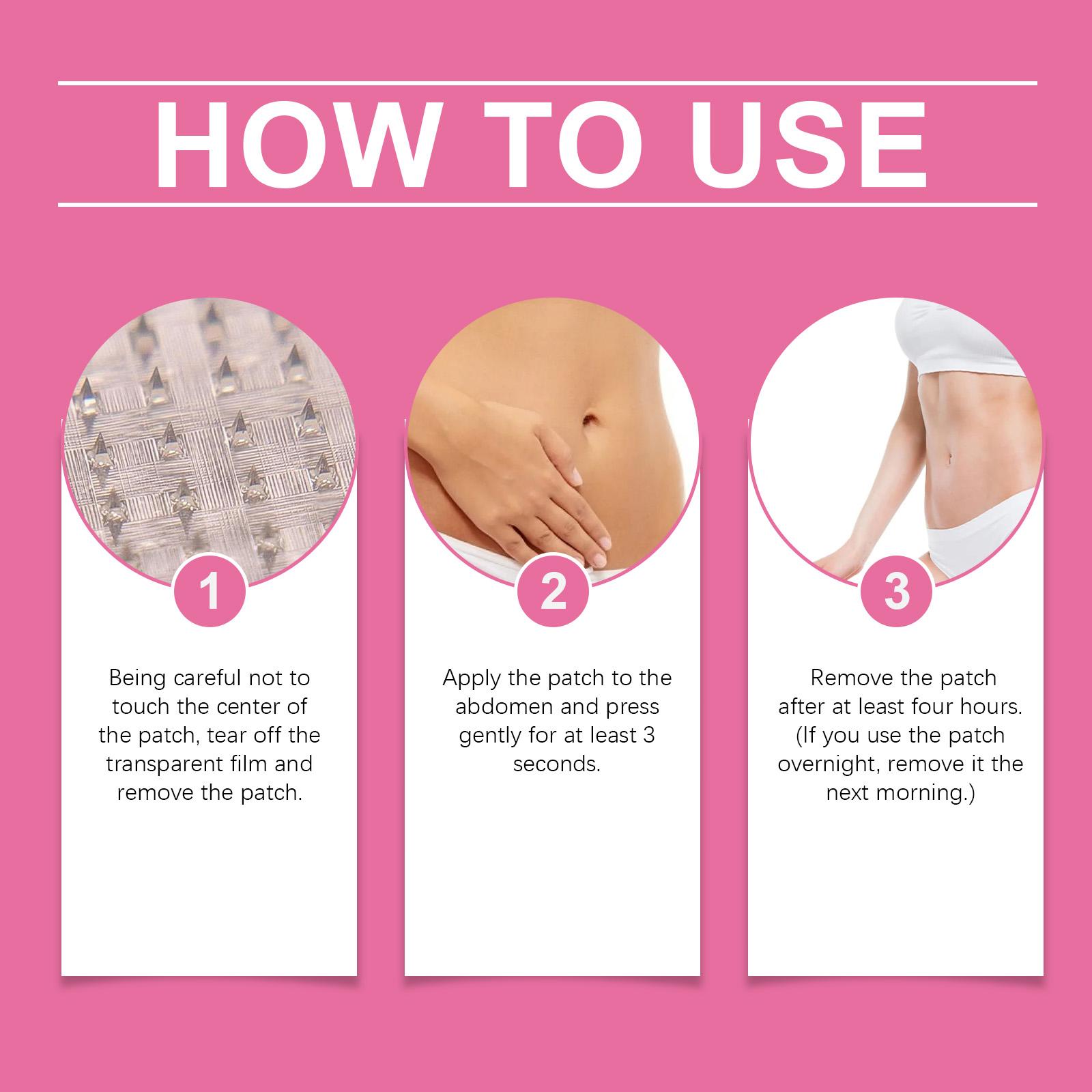 HOW TO USE

1

Being careful not to touch the center of the patch, tear off the transparent film and remove the patch.

2

Apply the patch to the abdomen and press gently for at least 3 seconds.

3

Remove the patch after at least four hours. (If you use the patch overnight, remove it the next morning.)