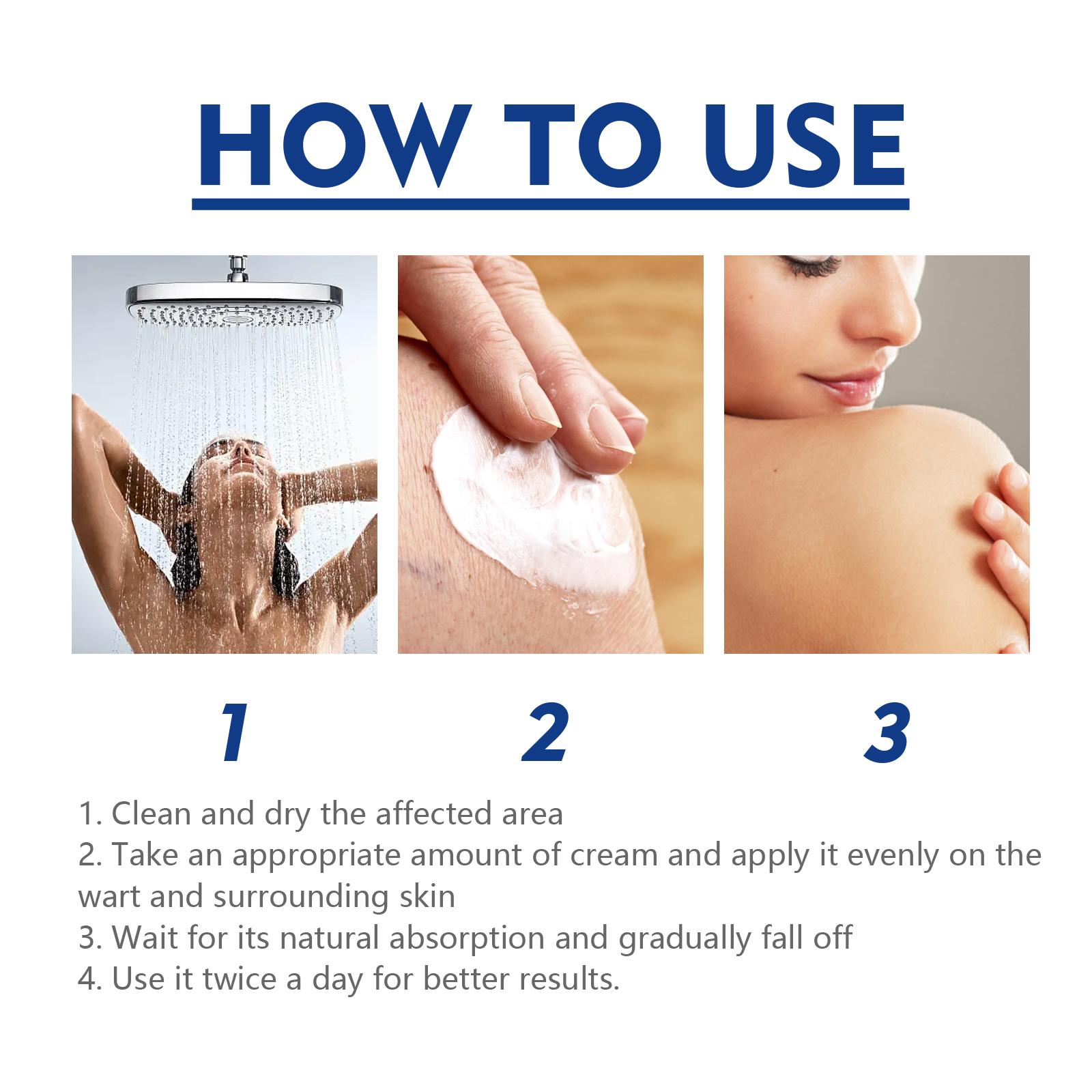 HOW TO USE

1

2

3

1. Clean and dry the affected area
2. Take an appropriate amount of cream and apply it evenly on the wart and surrounding skin
3. Wait for its natural absorption and gradually fall off
4. Use it twice a day for better results.