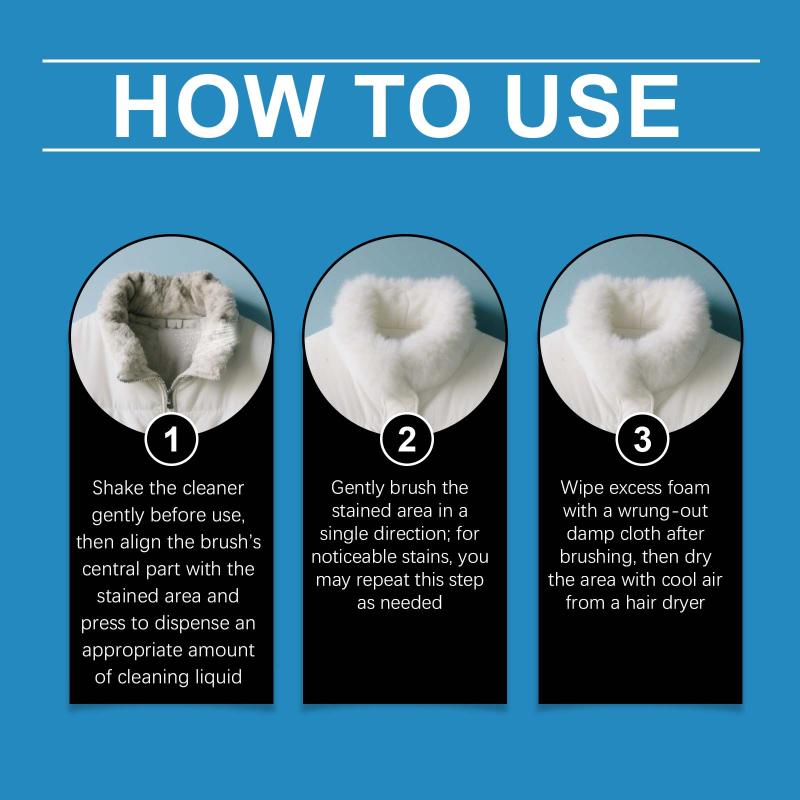 HOW TO USE

1

Shake the cleaner gently before use, then align the brush's central part with the stained area and press to dispense an appropriate amount of cleaning liquid

2

Gently brush the stained area in a single direction; for noticeable stains, you may repeat this step as needed

3

Wipe excess foam with a wrung-out damp cloth after brushing, then dry the area with cool air from a hair dryer