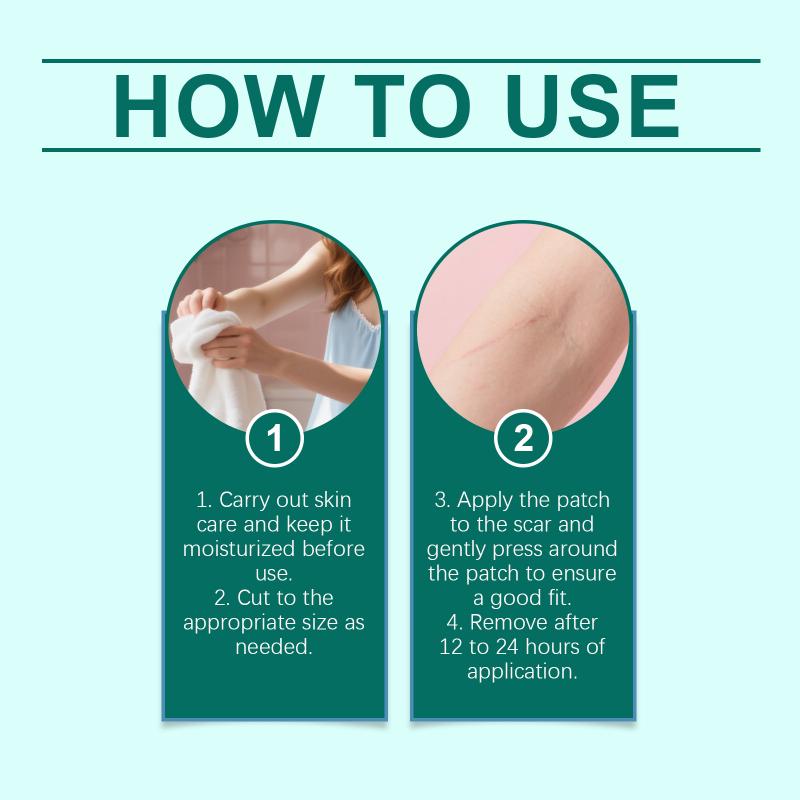 HOW TO USE

1

1. Carry out skin care and keep it moisturized before use.
2. Cut to the appropriate size as needed.

2

3. Apply the patch to the scar and gently press around the patch to ensure a good fit.
4. Remove after 12 to 24 hours of application.