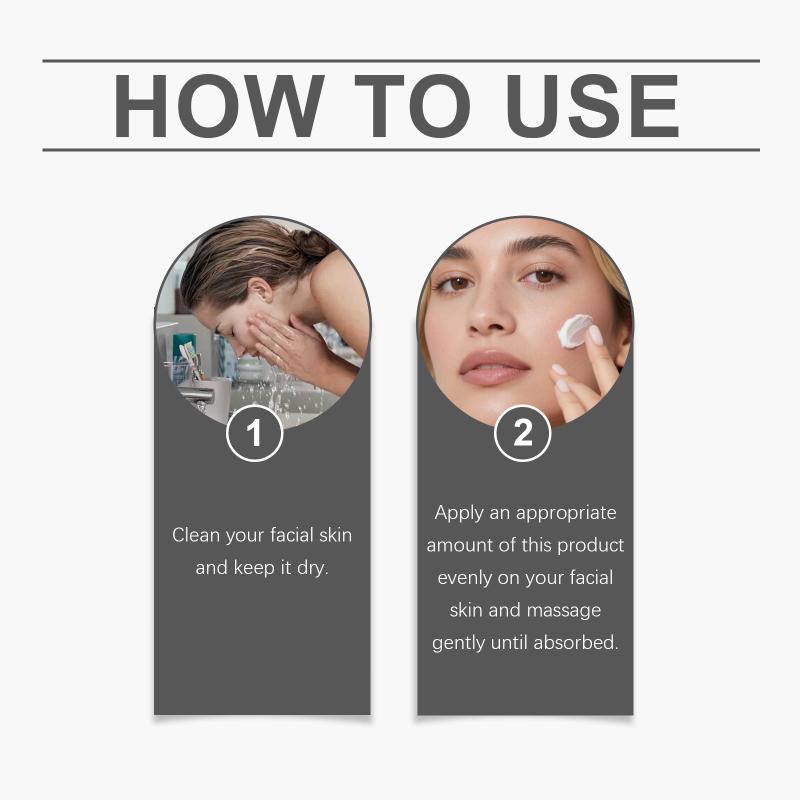 HOW TO USE

1

Clean your facial skin and keep it dry.

2

Apply an appropriate amount of this product evenly on your facial skin and massage gently until absorbed.