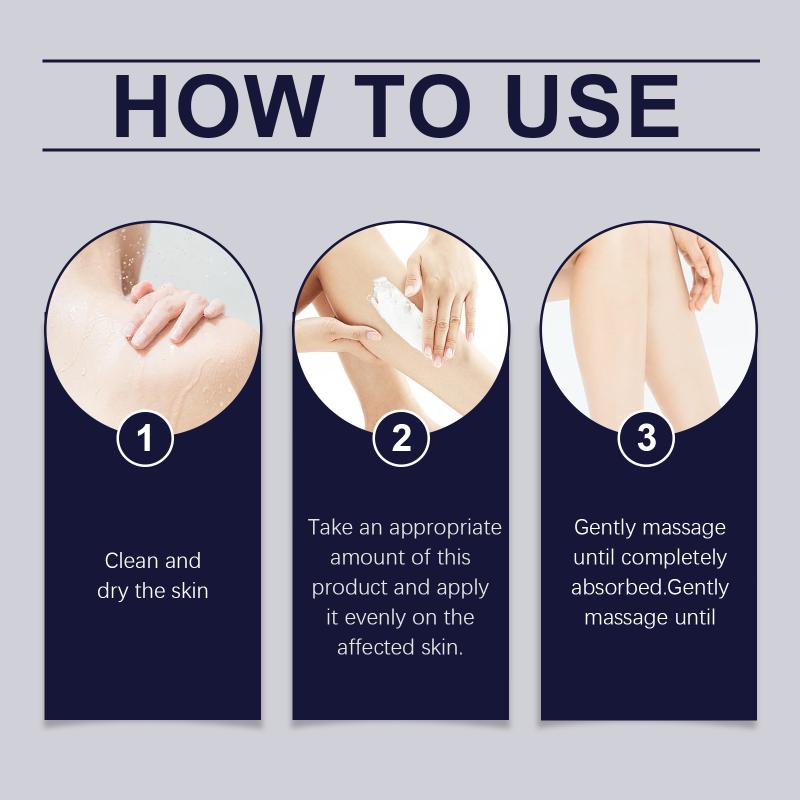 HOW TO USE

1

Clean and dry the skin

2

Take an appropriate amount of this product and apply it evenly on the affected skin.

3

Gently massage until completely absorbed.Gently massage until