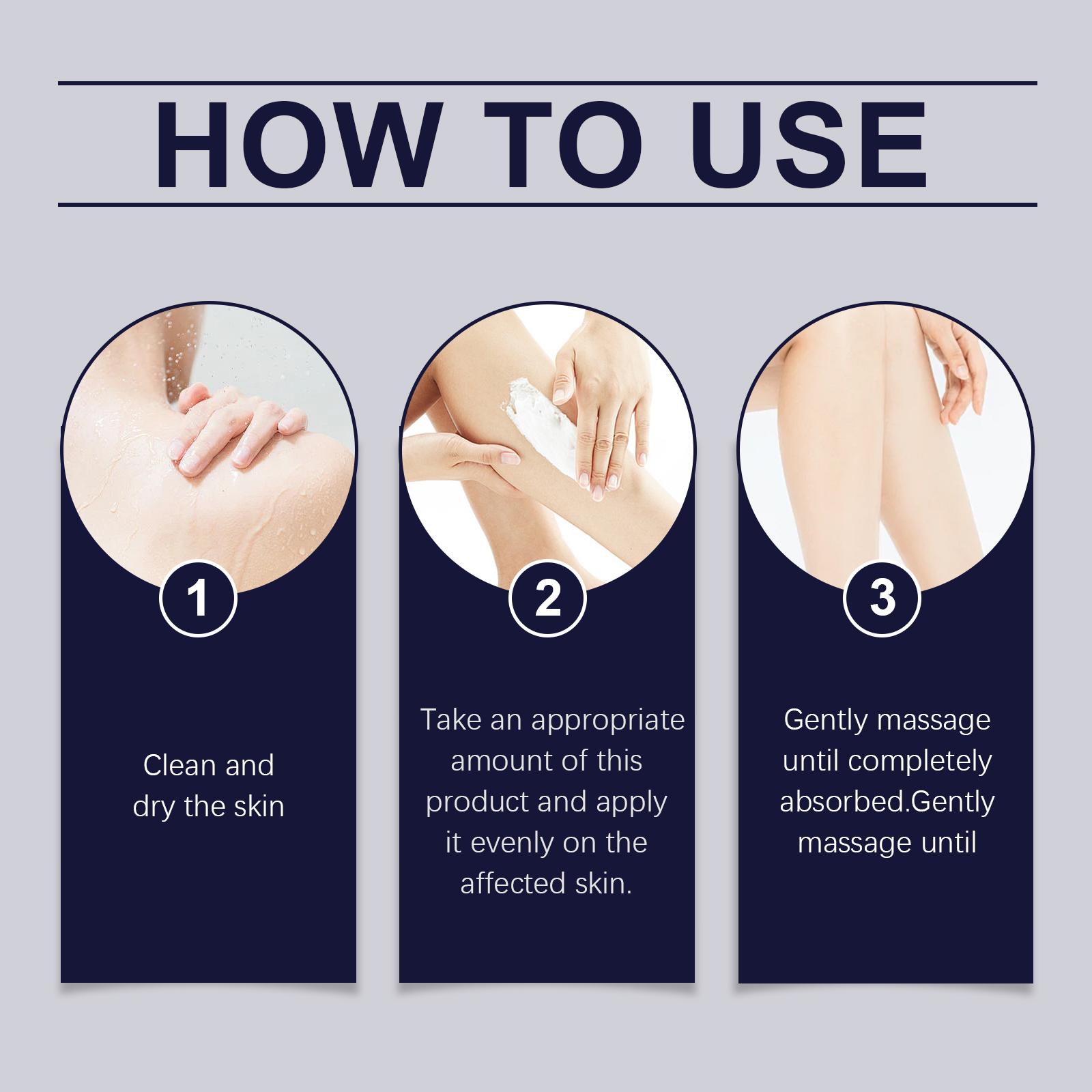 HOW TO USE

1

Clean and dry the skin

2

Take an appropriate amount of this product and apply it evenly on the affected skin.

3

Gently massage until completely absorbed.Gently massage until