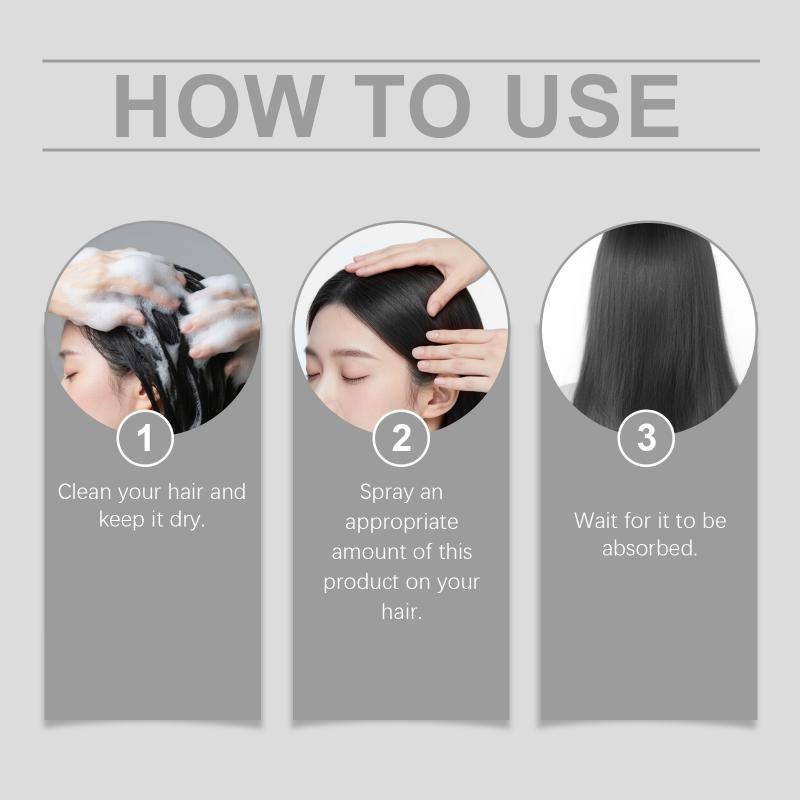 HOW TO USE

1
Clean your hair and keep it dry.

2
Spray an appropriate amount of this product on your hair.

3
Wait for it to be absorbed.