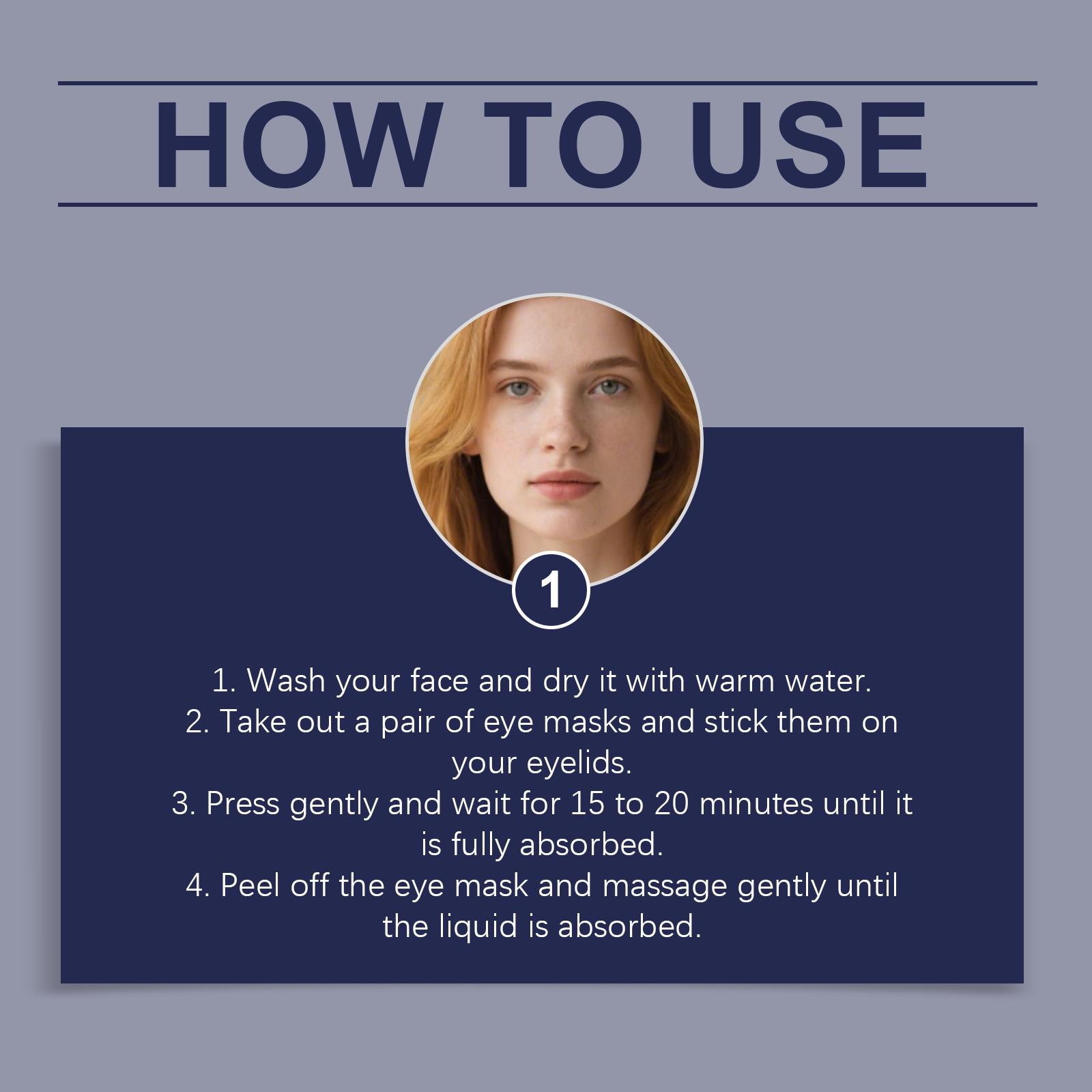 HOW TO USE

1

1. Wash your face and dry it with warm water.
2. Take out a pair of eye masks and stick them on your eyelids.
3. Press gently and wait for 15 to 20 minutes until it is fully absorbed.
4. Peel off the eye mask and massage gently until the liquid is absorbed.