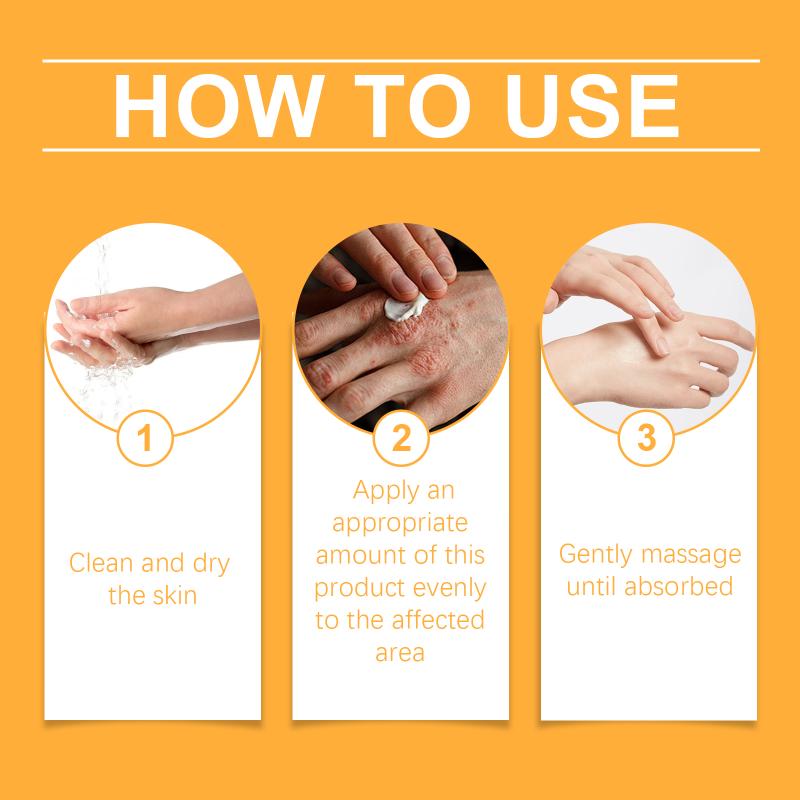 HOW TO USE

1

Clean and dry the skin

2

Apply an appropriate amount of this product evenly to the affected area

3

Gently massage until absorbed