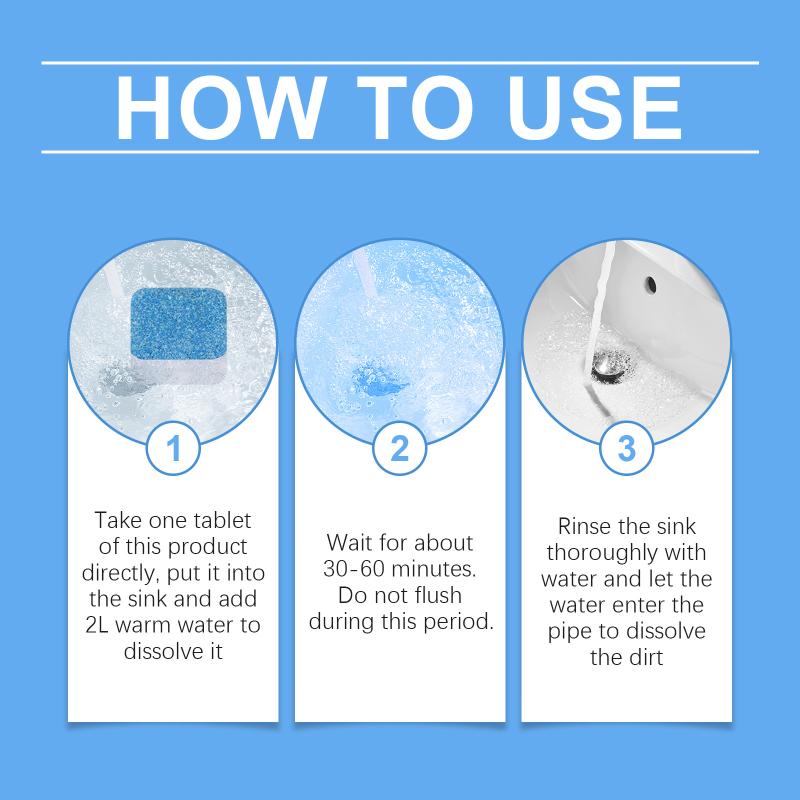 HOW TO USE

1

Take one tablet of this product directly, put it into the sink and add 2L warm water to dissolve it

2

Wait for about 30-60 minutes. Do not flush during this period.

3

Rinse the sink thoroughly with water and let the water enter the pipe to dissolve the dirt