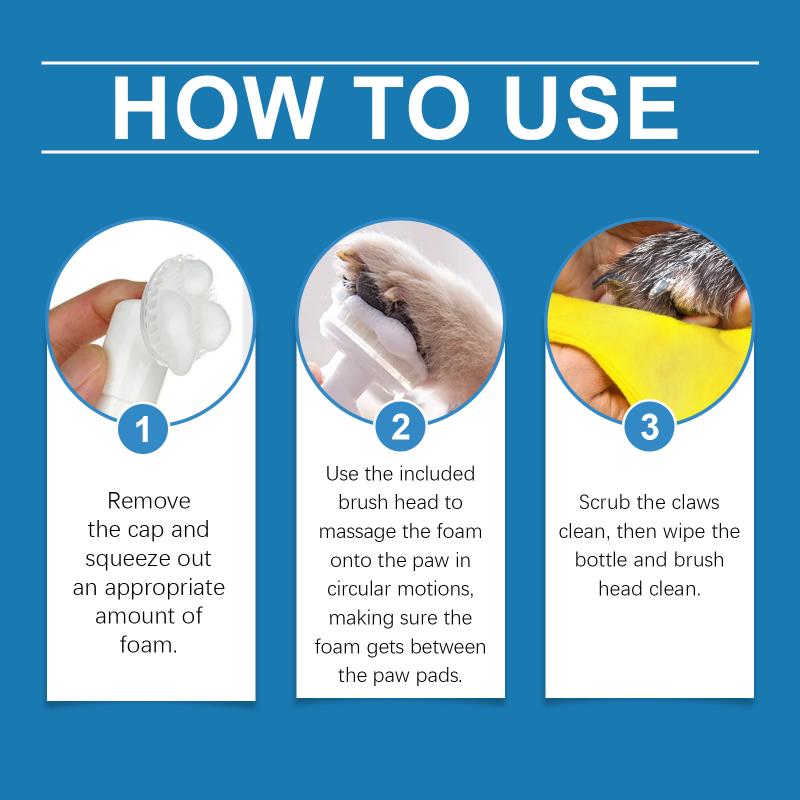 HOW TO USE

1

Remove the cap and squeeze out an appropriate amount of foam.

2

Use the included brush head to massage the foam onto the paw in circular motions, making sure the foam gets between the paw pads.

3

Scrub the claws clean, then wipe the bottle and brush head clean.