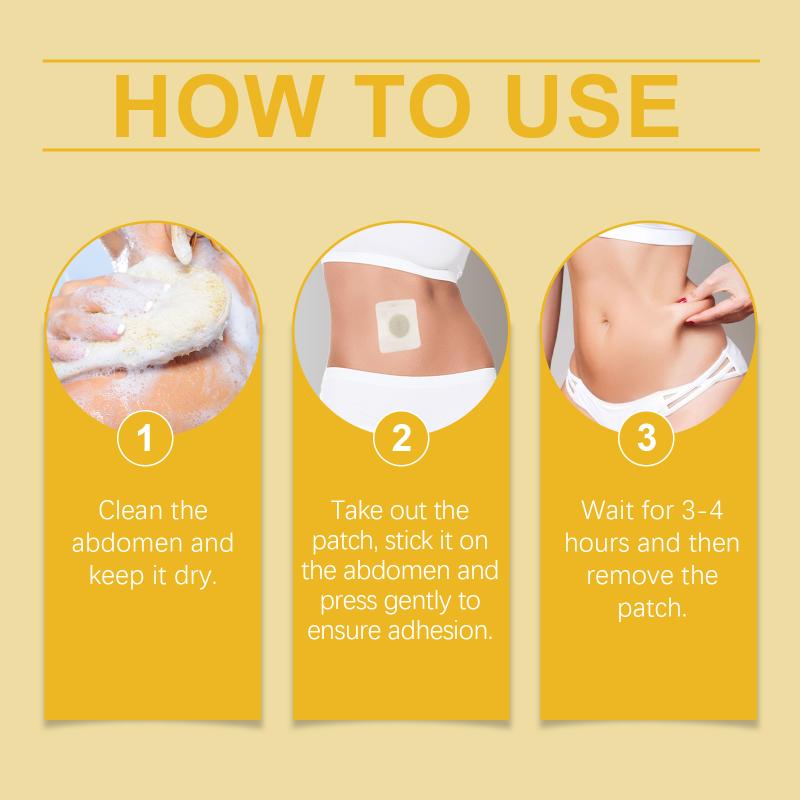 HOW TO USE

1

Clean the abdomen and keep it dry.

2

Take out the patch, stick it on the abdomen and press gently to ensure adhesion.

3

Wait for 3-4 hours and then remove the patch.