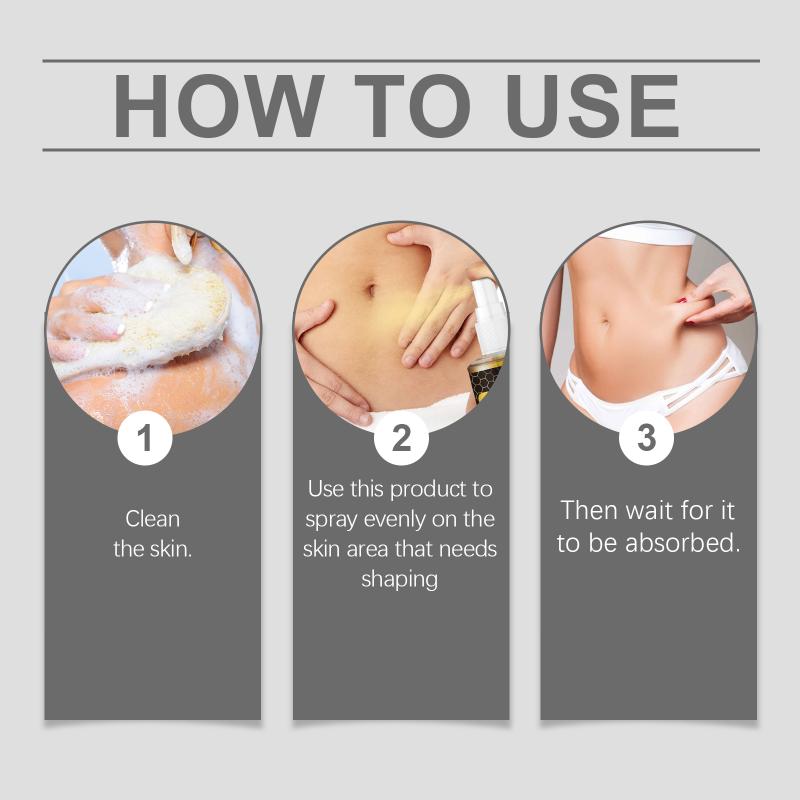 HOW TO USE

1

Clean the skin.

2

Use this product to spray evenly on the skin area that needs shaping

3

Then wait for it to be absorbed.