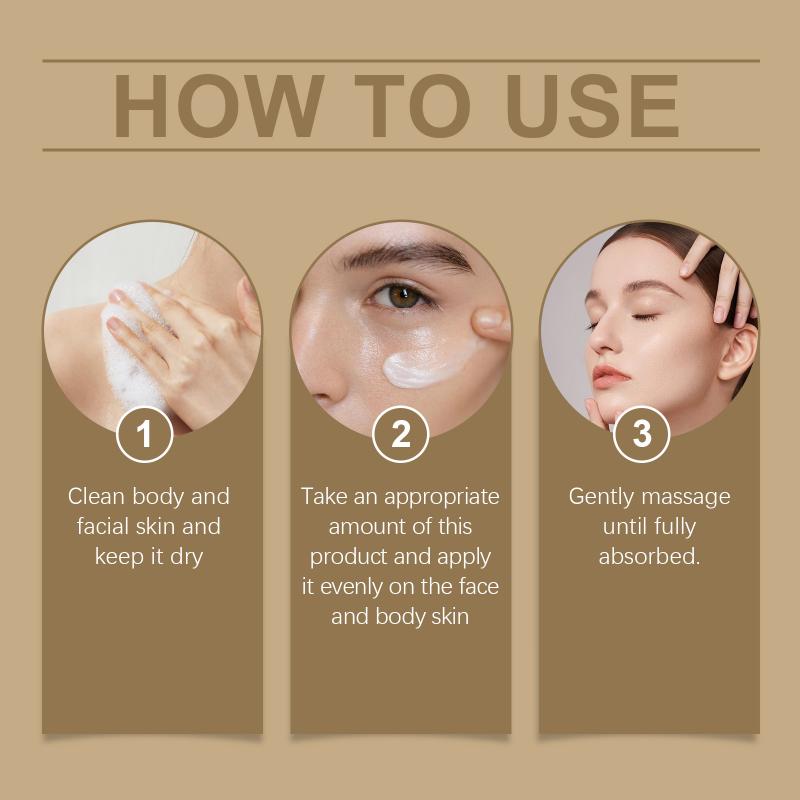 HOW TO USE

1

Clean body and facial skin and keep it dry

2

Take an appropriate amount of this product and apply it evenly on the face and body skin

3

Gently massage until fully absorbed.