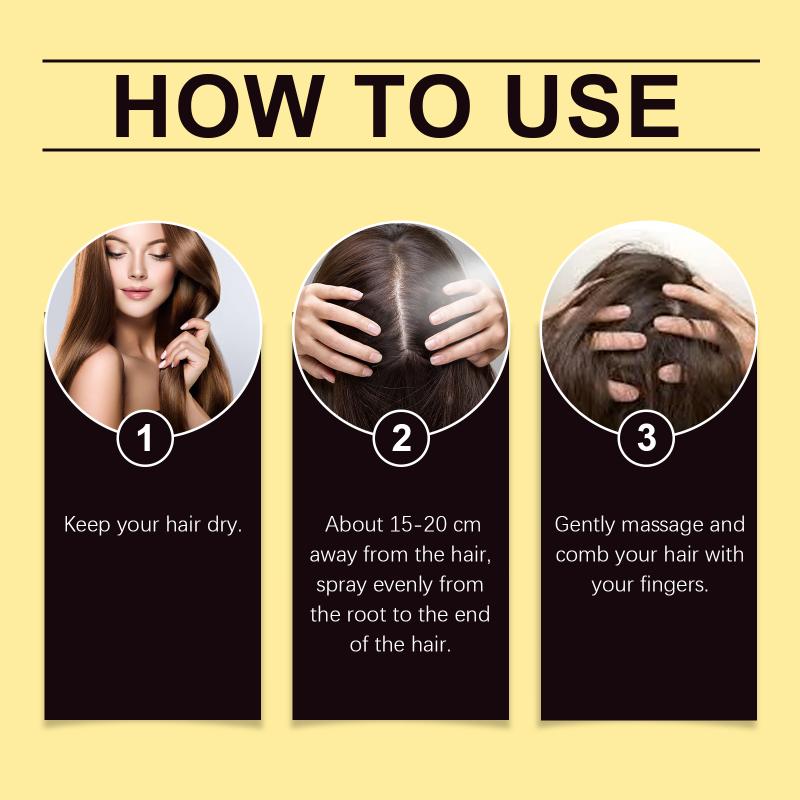 HOW TO USE

1

Keep your hair dry.

2

About 15-20 cm away from the hair, spray evenly from the root to the end of the hair.

3

Gently massage and comb your hair with your fingers.