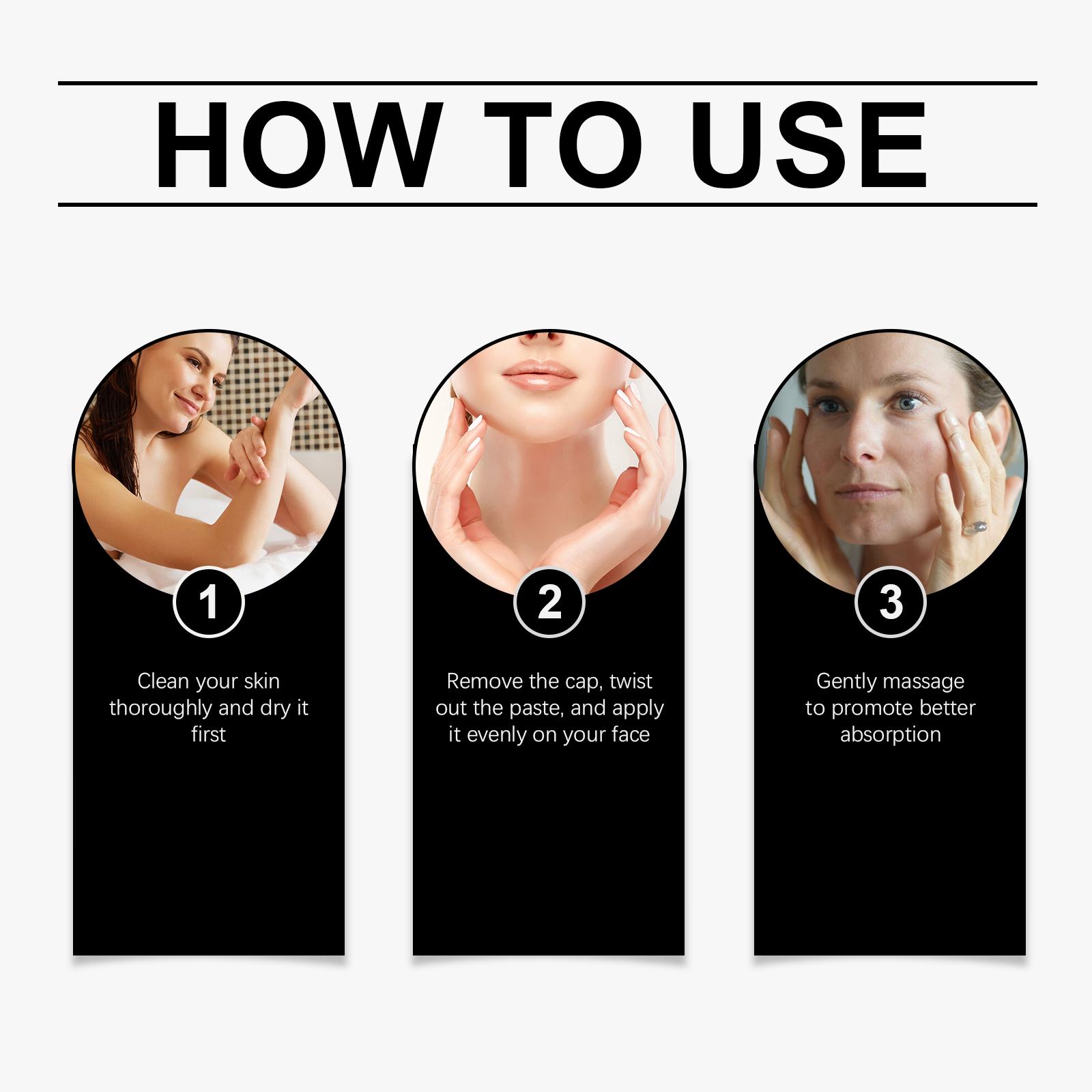 HOW TO USE

1

Clean your skin thoroughly and dry it first

2

Remove the cap, twist out the paste, and apply it evenly on your face

3

Gently massage to promote better absorption