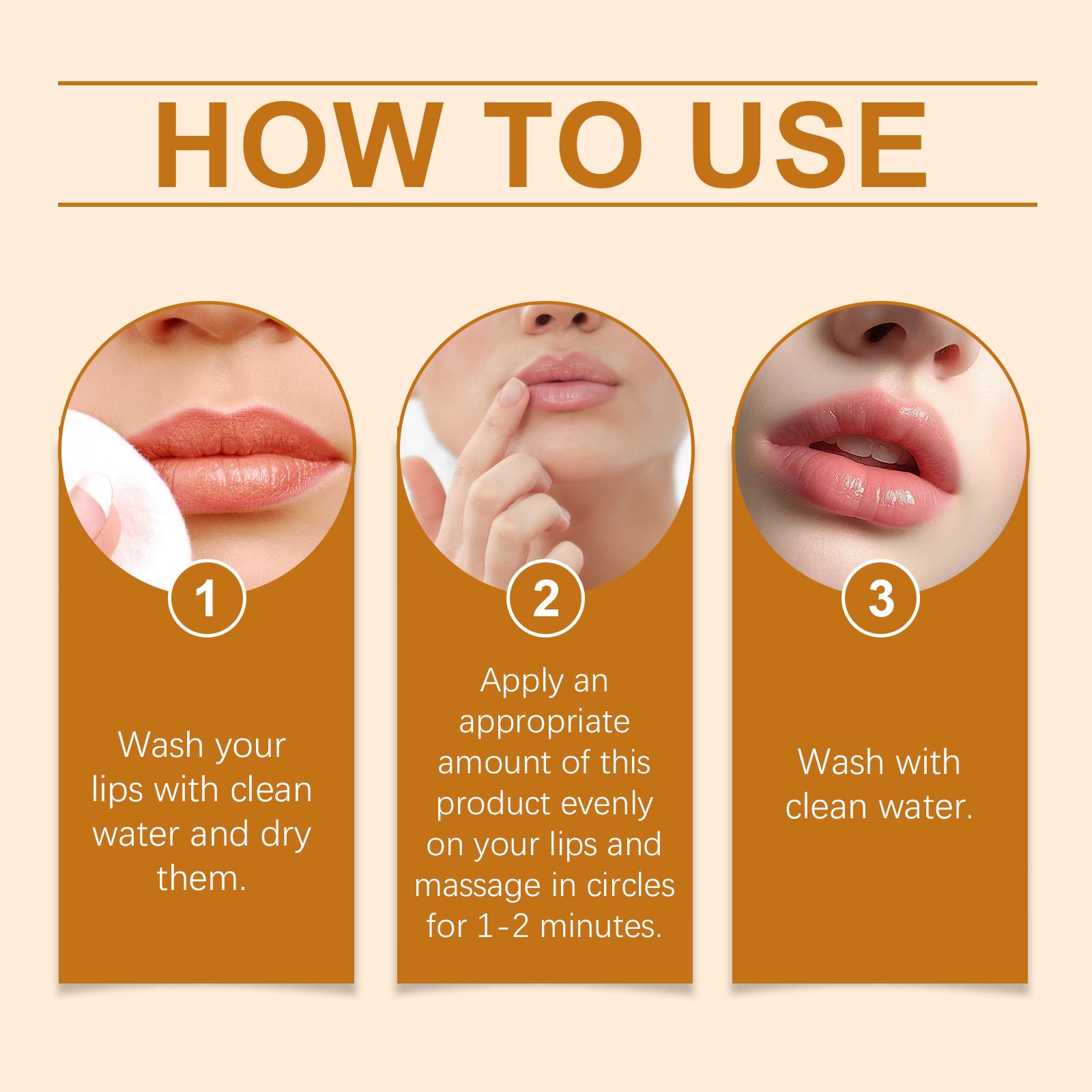 HOW TO USE

1

Wash your lips with clean water and dry them.

2

Apply an appropriate amount of this product evenly on your lips and massage in circles for 1-2 minutes.

3

Wash with clean water.