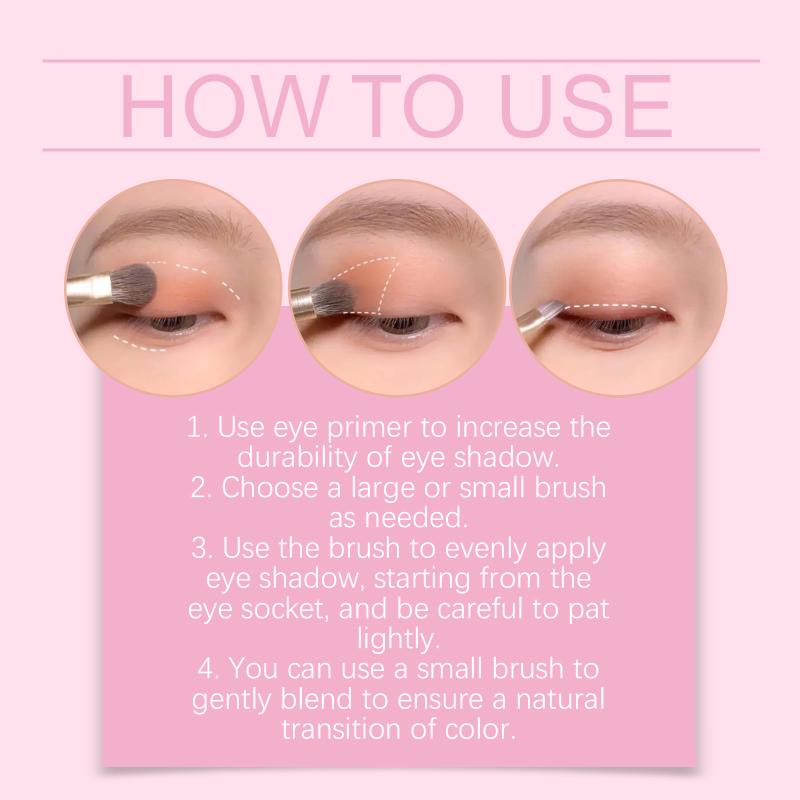 HOW TO USE

1. Use eye primer to increase the durability of eye shadow.
2. Choose a large or small brush as needed.
3. Use the brush to evenly apply eye shadow, starting from the eye socket, and be careful to pat lightly.
4. You can use a small brush to gently blend to ensure a natural transition of color.