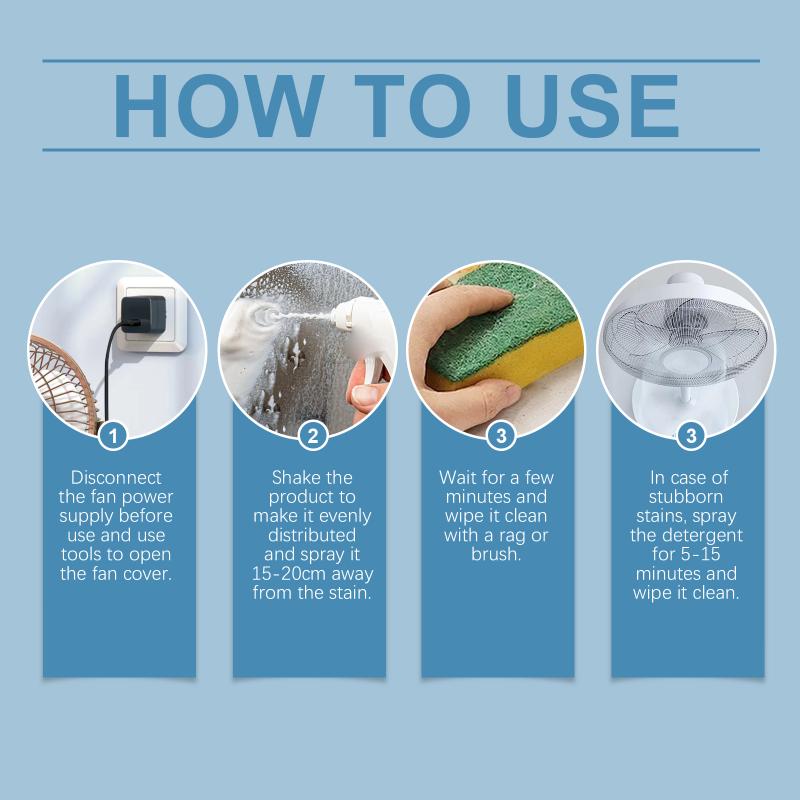 HOW TO USE

1

Disconnect the fan power supply before use and use tools to open the fan cover.

2

Shake the product to make it evenly distributed and spray it 15-20cm away from the stain.

3

Wait for a few minutes and wipe it clean with a rag or brush.

3

In case of stubborn stains, spray the detergent for 5-15 minutes and wipe it clean.