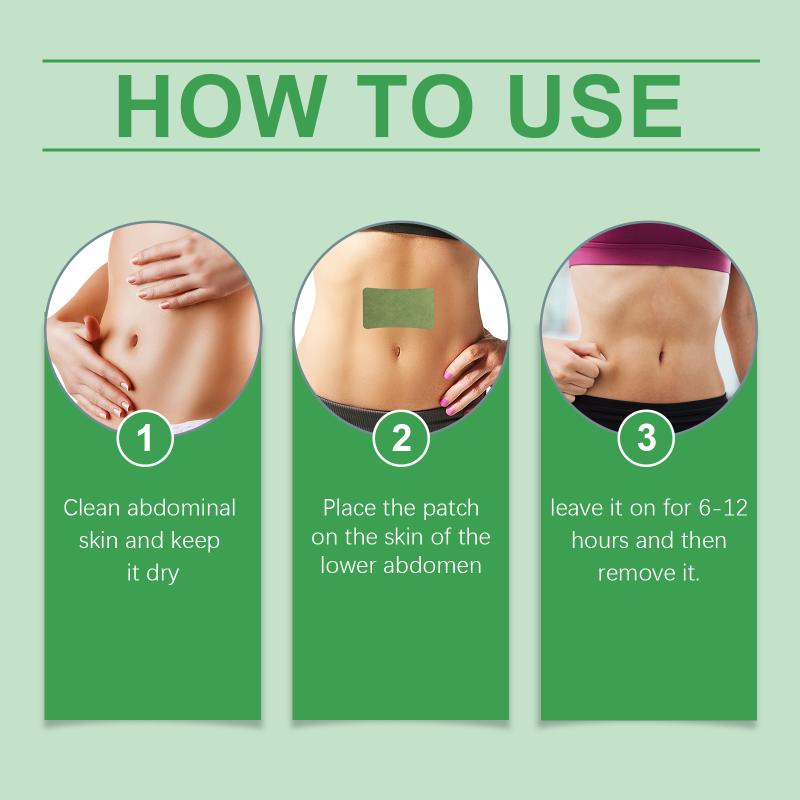 HOW TO USE

1

Clean abdominal skin and keep it dry

2

Place the patch on the skin of the lower abdomen

3

leave it on for 6-12 hours and then remove it.