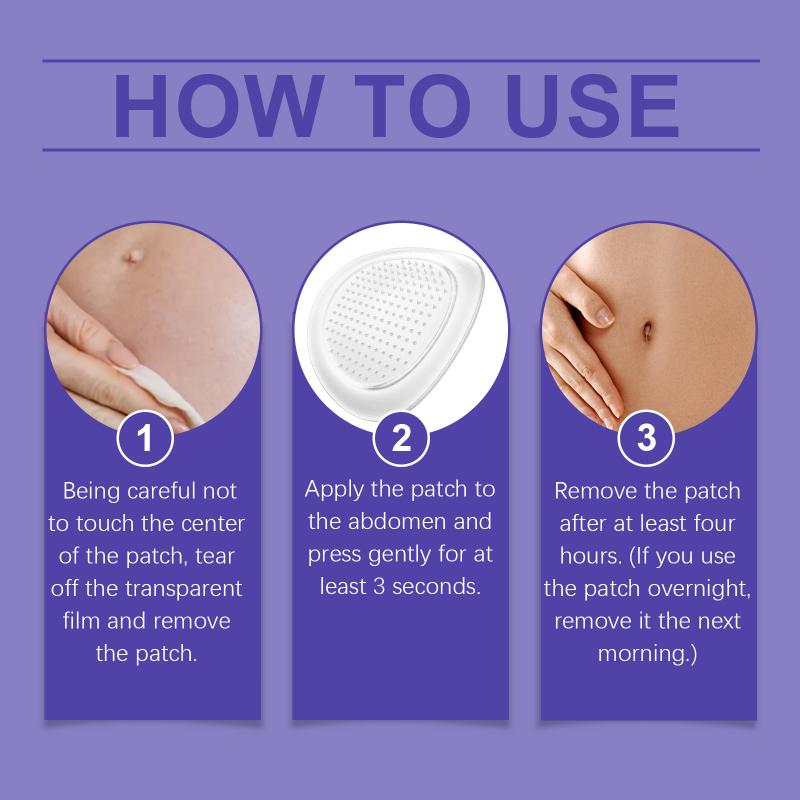 HOW TO USE

1

Being careful not to touch the center of the patch, tear off the transparent film and remove the patch.

2

Apply the patch to the abdomen and press gently for at least 3 seconds.

3

Remove the patch after at least four hours. (If you use the patch overnight, remove it the next morning.)