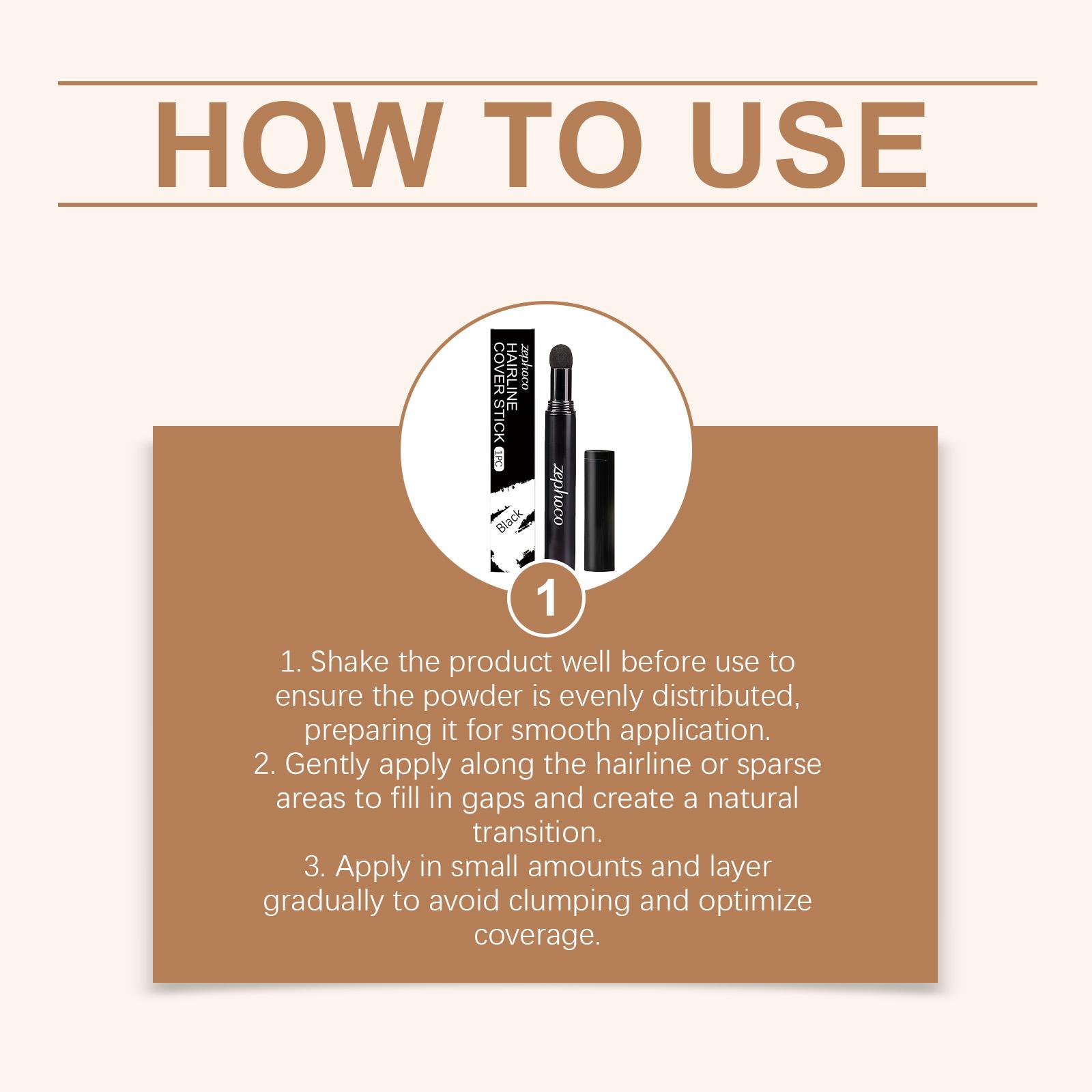 HOW TO USE

zephoco
HAIRLINE COVER STICK 1PC
Black

zephoco

1

1. Shake the product well before use to ensure the powder is evenly distributed, preparing it for smooth application.
2. Gently apply along the hairline or sparse areas to fill in gaps and create a natural transition.
3. Apply in small amounts and layer gradually to avoid clumping and optimize coverage.