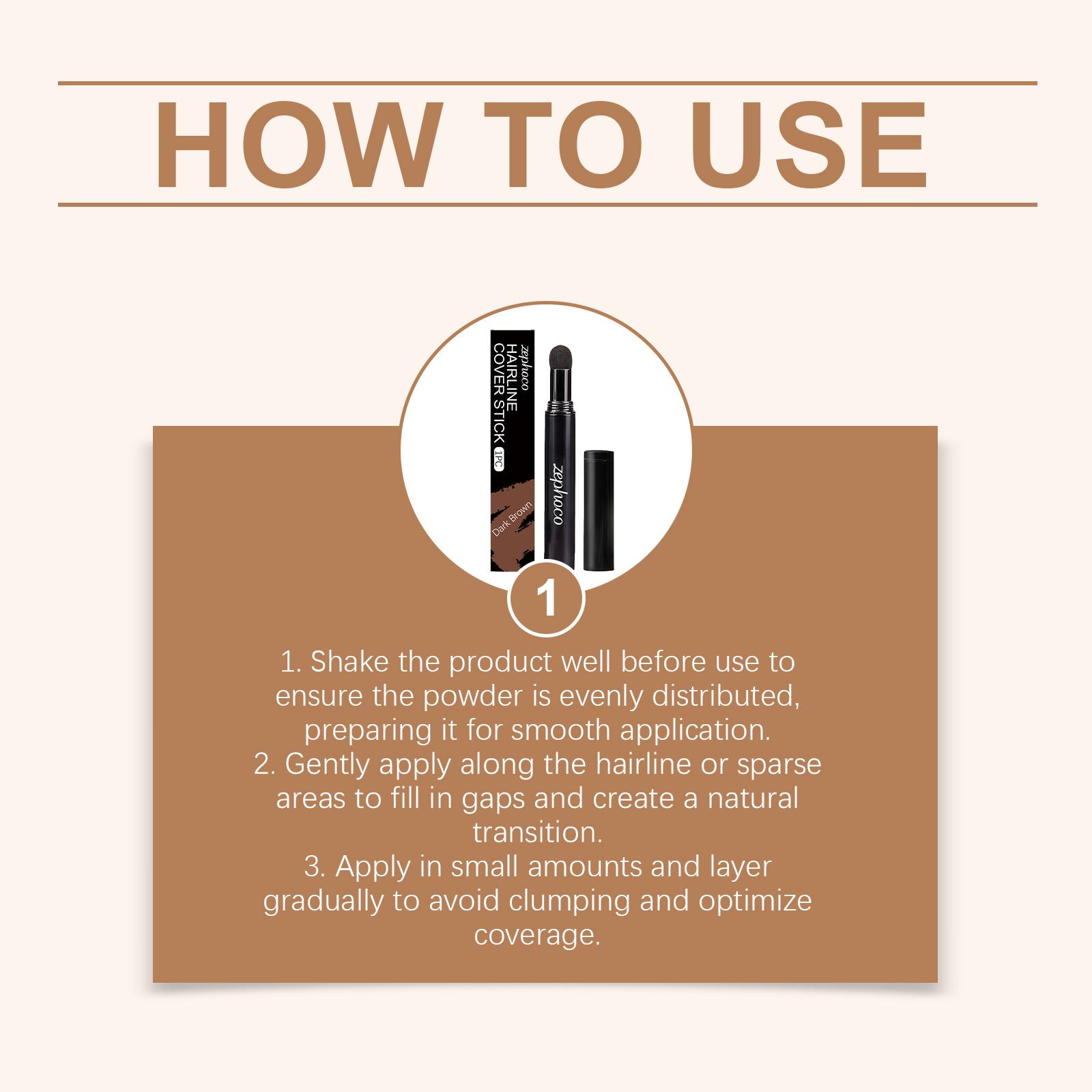 HOW TO USE

zephoco
HAIRLINE COVER STICK
1PC
Dark Brown

zephoco

1

1. Shake the product well before use to ensure the powder is evenly distributed, preparing it for smooth application.
2. Gently apply along the hairline or sparse areas to fill in gaps and create a natural transition.
3. Apply in small amounts and layer gradually to avoid clumping and optimize coverage.