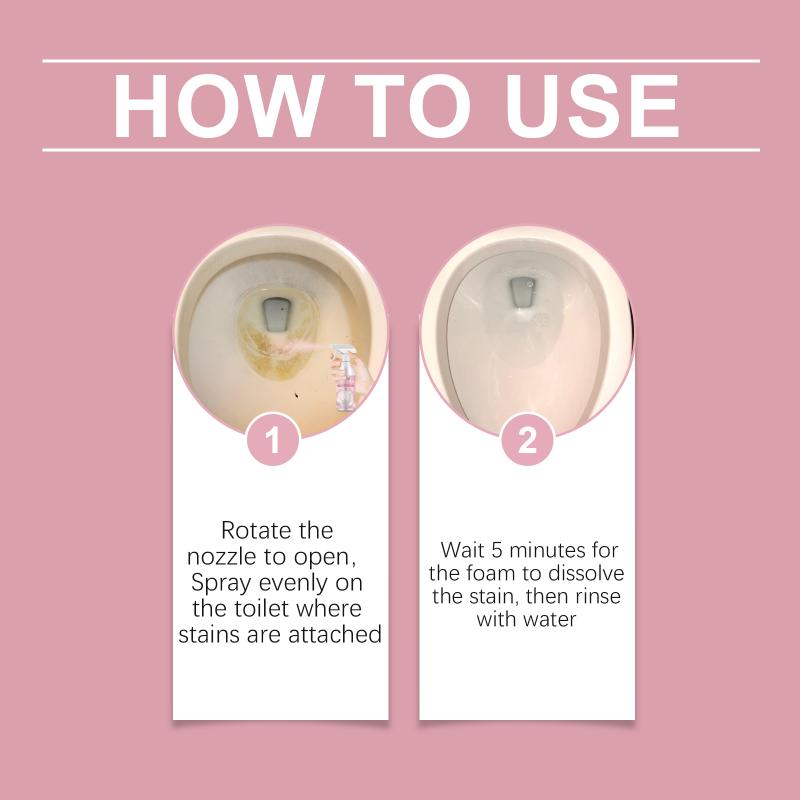 HOW TO USE

1

Rotate the nozzle to open, Spray evenly on the toilet where stains are attached

2

Wait 5 minutes for the foam to dissolve the stain, then rinse with water