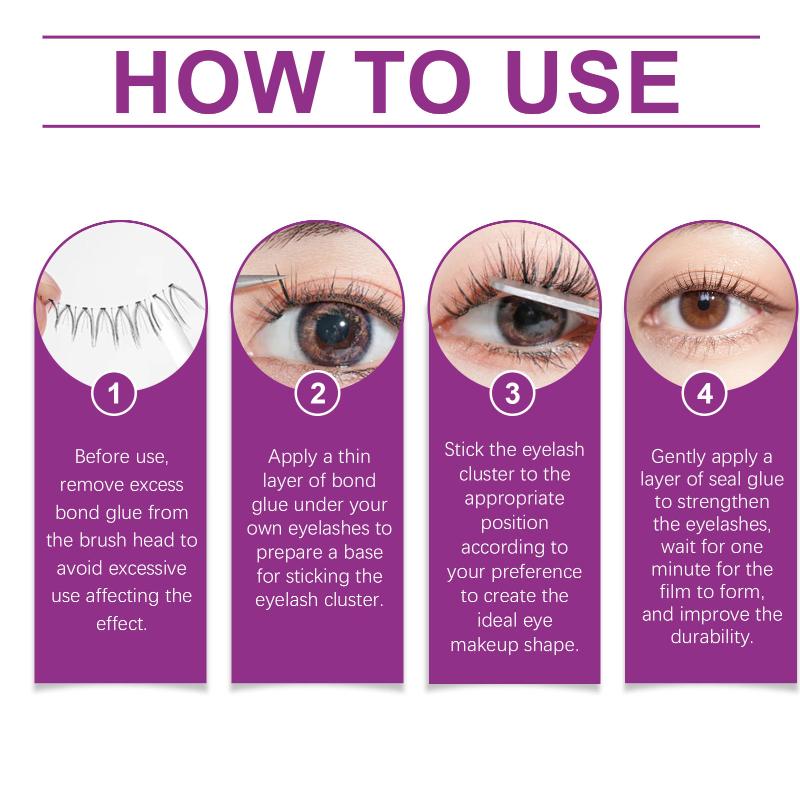 HOW TO USE

1

Before use, remove excess bond glue from the brush head to avoid excessive use affecting the effect.

2

Apply a thin layer of bond glue under your own eyelashes to prepare a base for sticking the eyelash cluster.

3

Stick the eyelash cluster to the appropriate position according to your preference to create the ideal eye makeup shape.

4

Gently apply a layer of seal glue to strengthen the eyelashes, wait for one minute for the film to form, and improve the durability.