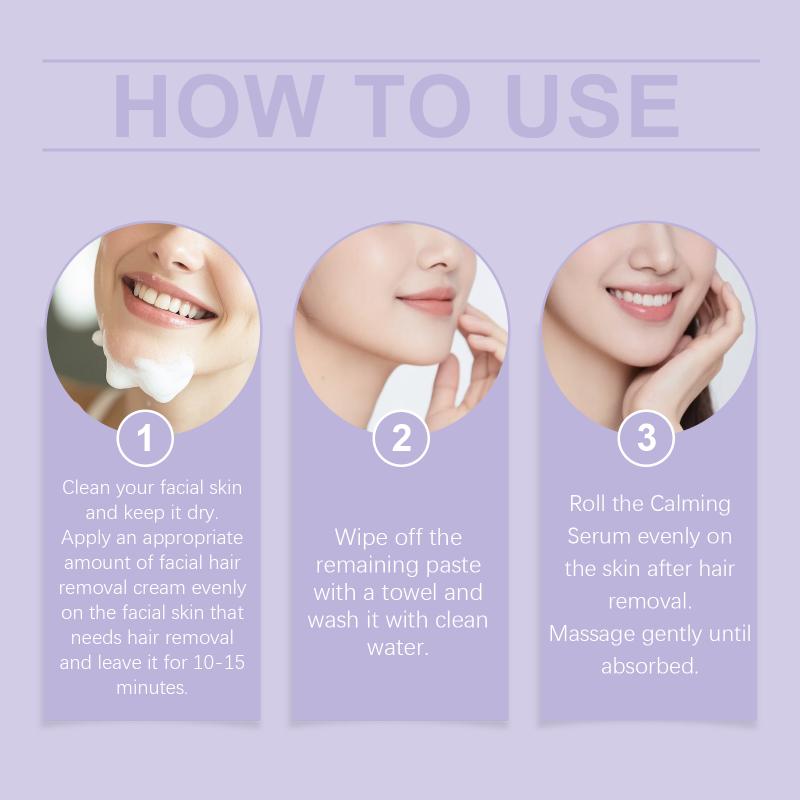 HOW TO USE

1

Clean your facial skin and keep it dry. Apply an appropriate amount of facial hair removal cream evenly on the facial skin that needs hair removal and leave it for 10-15 minutes.

2

Wipe off the remaining paste with a towel and wash it with clean water.

3

Roll the Calming Serum evenly on the skin after hair removal. Massage gently until absorbed.