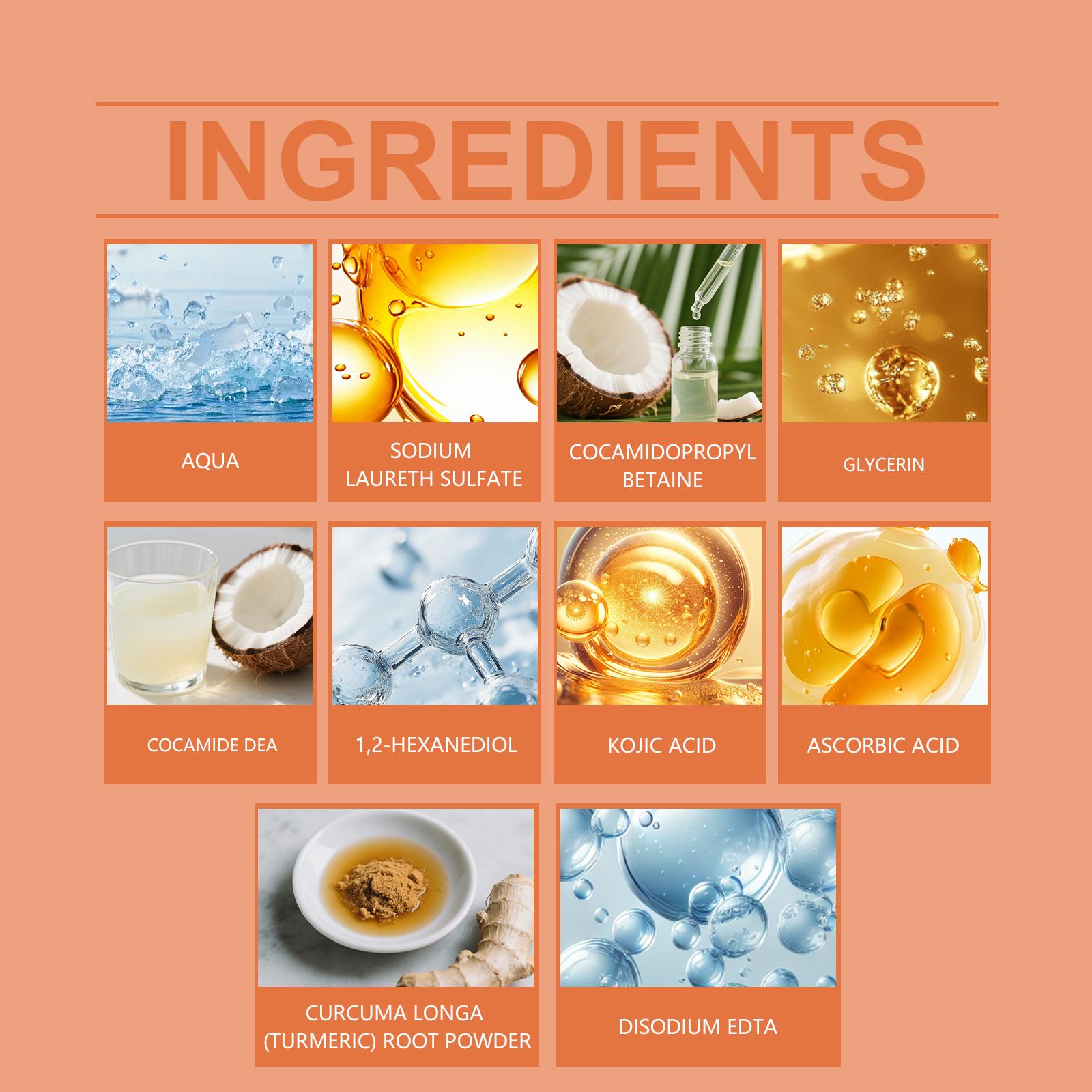 INGREDIENTS

AQUA

SODIUM LAURETH SULFATE

COCAMIDOPROPYL BETAINE

GLYCERIN

COCAMIDE DEA

1,2-HEXANEDIOL

KOJIC ACID

ASCORBIC ACID

CURCUMA LONGA (TURMERIC) ROOT POWDER

DISODIUM EDTA