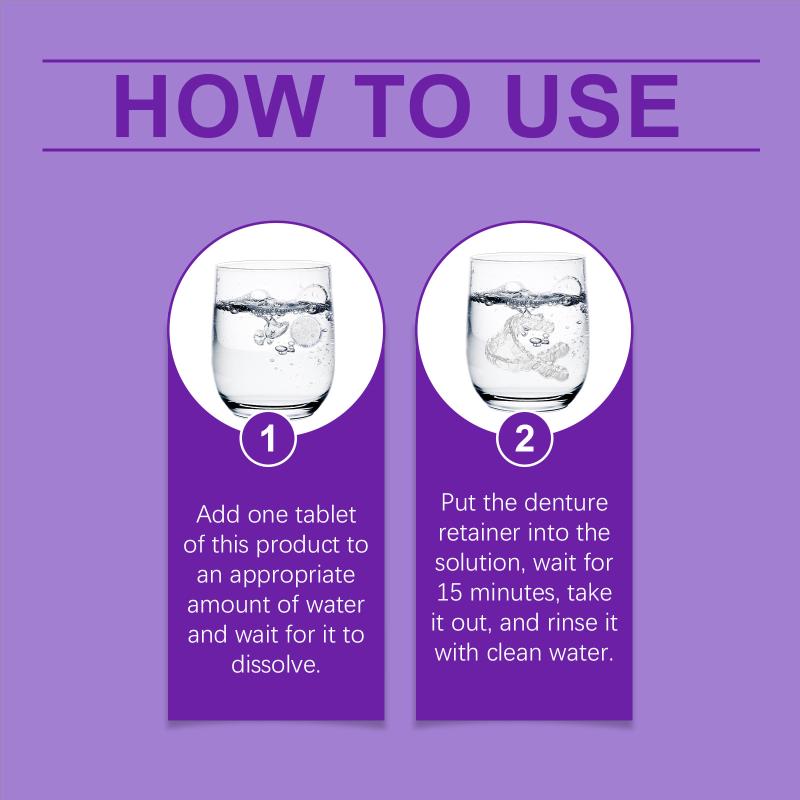 HOW TO USE

1

Add one tablet of this product to an appropriate amount of water and wait for it to dissolve.

2

Put the denture retainer into the solution, wait for 15 minutes, take it out, and rinse it with clean water.