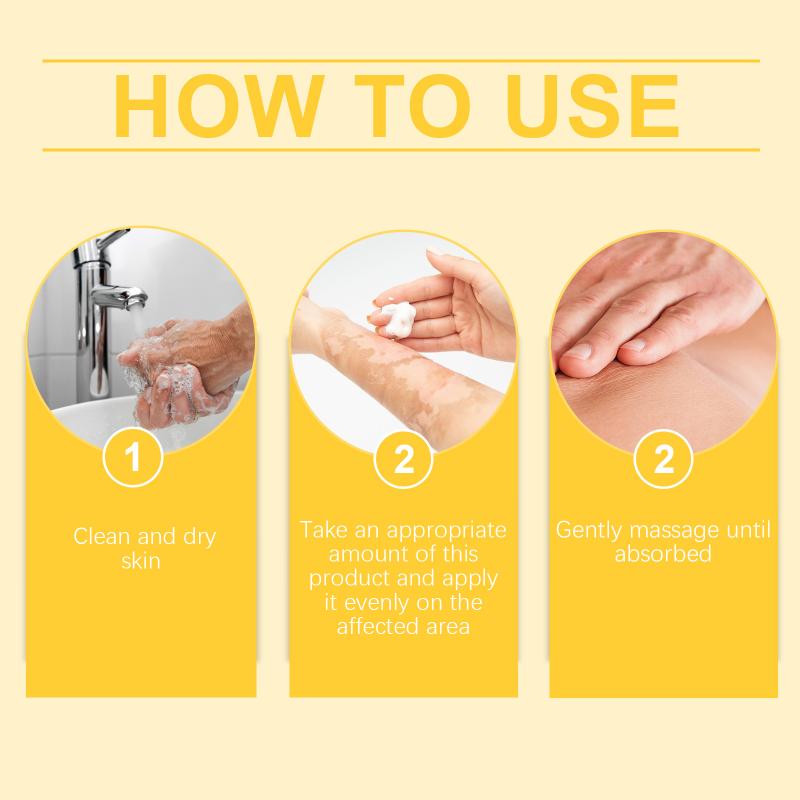 HOW TO USE

1

Clean and dry skin

2

Take an appropriate amount of this product and apply it evenly on the affected area

2

Gently massage until absorbed