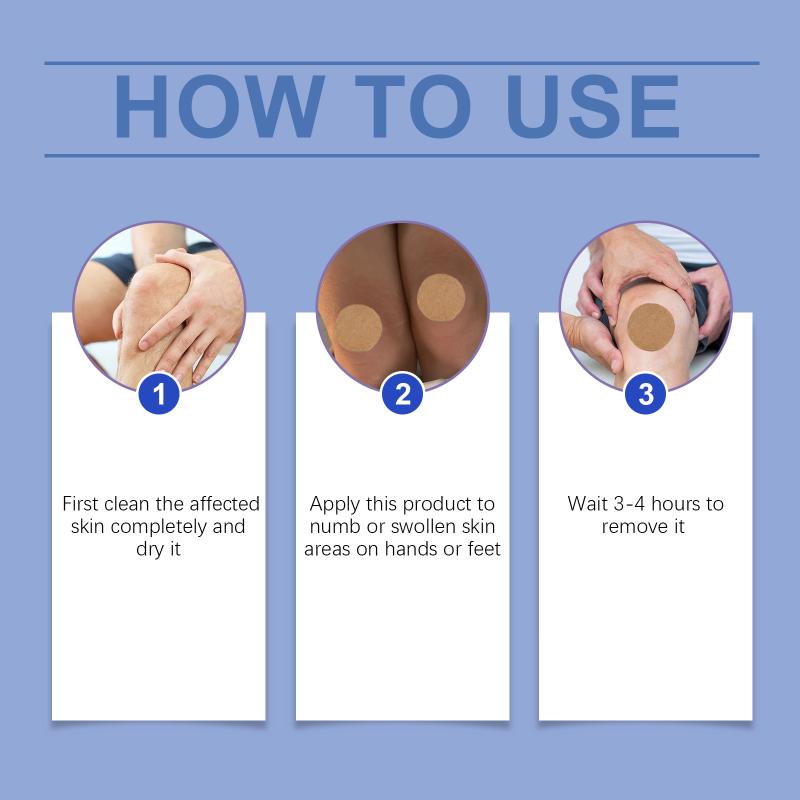 HOW TO USE

1

First clean the affected skin completely and dry it

2

Apply this product to numb or swollen skin areas on hands or feet

3

Wait 3-4 hours to remove it