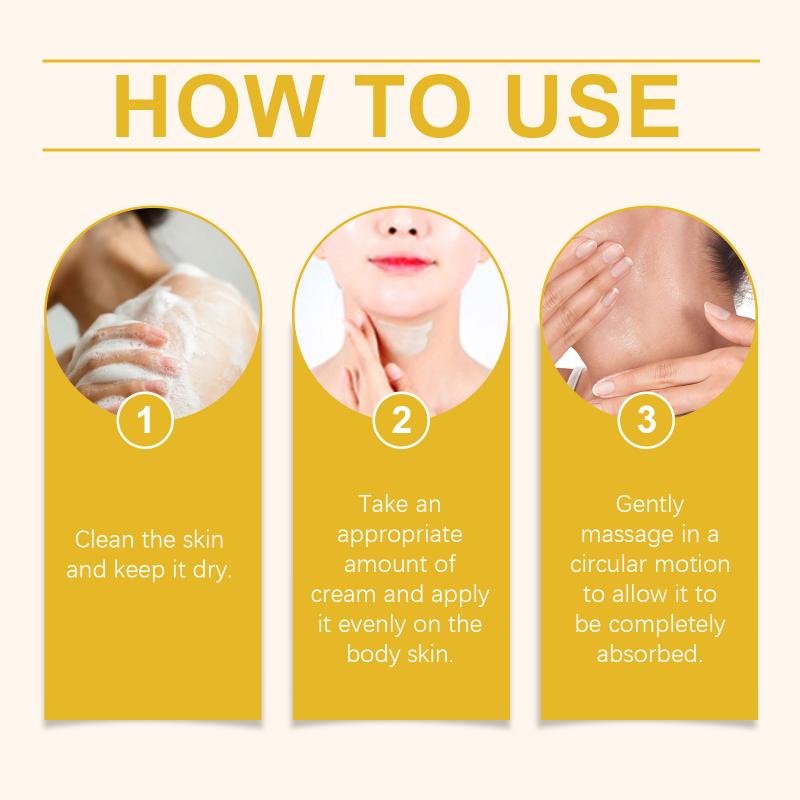 HOW TO USE

1

Clean the skin and keep it dry.

2

Take an appropriate amount of cream and apply it evenly on the body skin.

3

Gently massage in a circular motion to allow it to be completely absorbed.