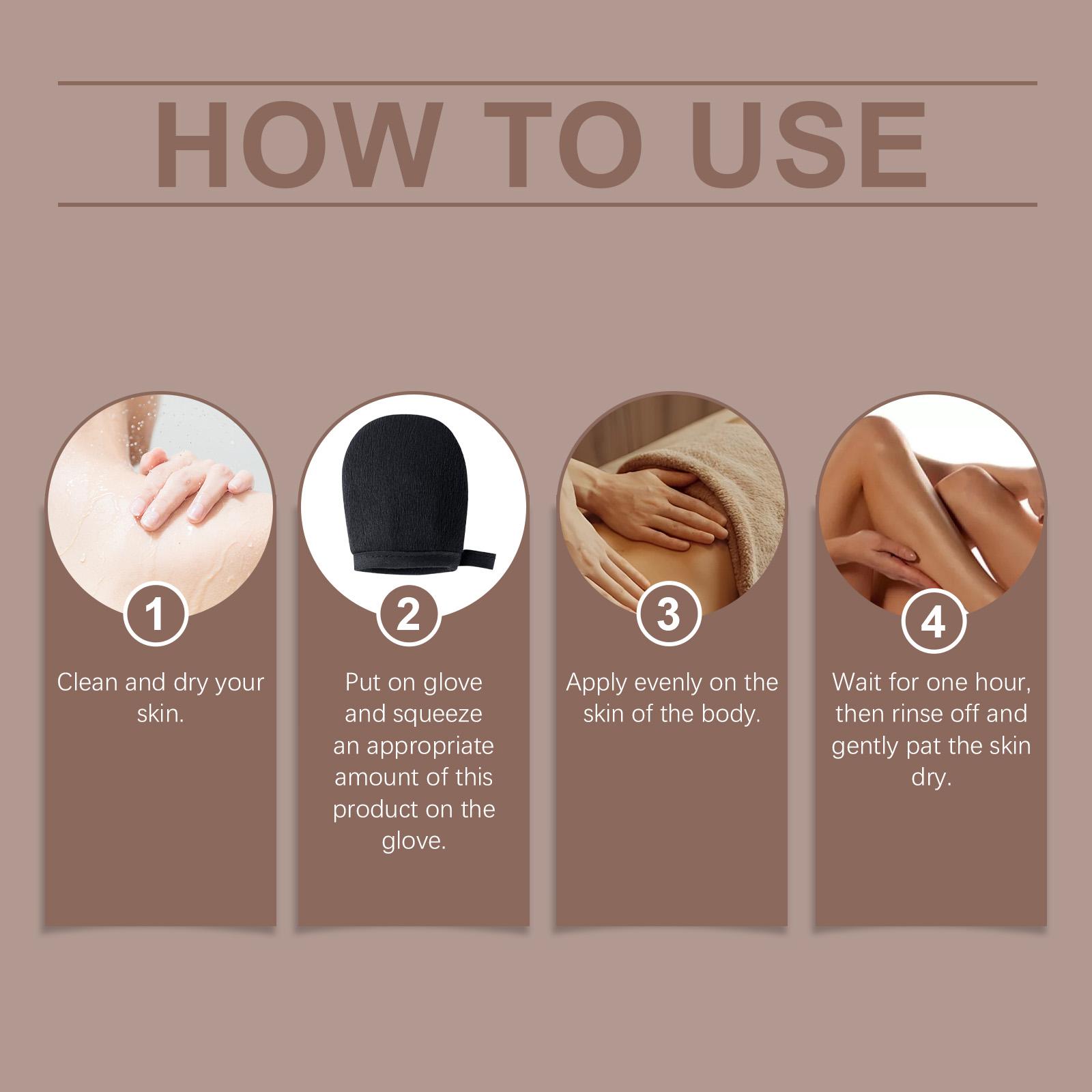 HOW TO USE

1

Clean and dry your skin.

2

Put on glove and squeeze an appropriate amount of this product on the glove.

3

Apply evenly on the skin of the body.

4

Wait for one hour, then rinse off and gently pat the skin dry.