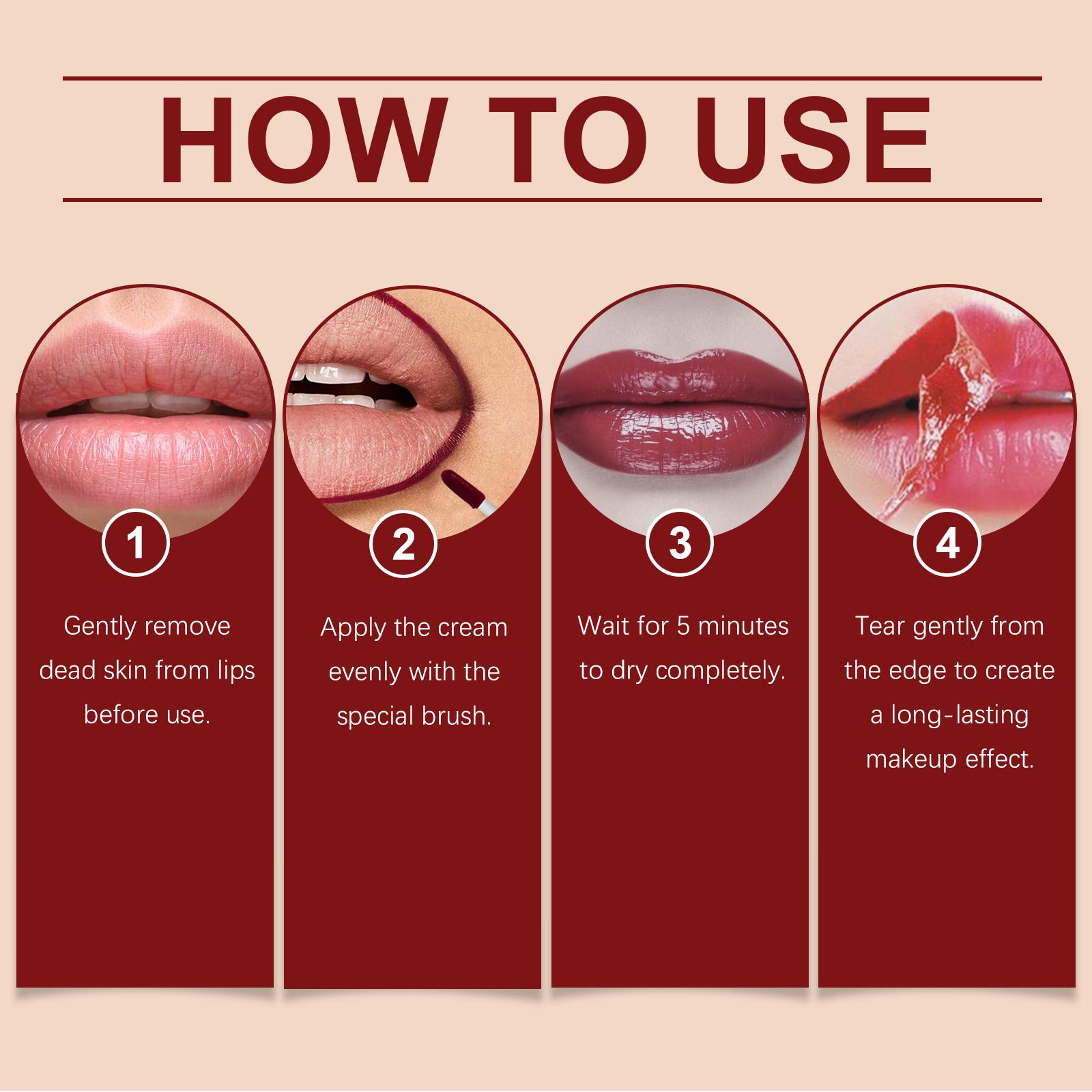 HOW TO USE

1

Gently remove dead skin from lips before use.

2

Apply the cream evenly with the special brush.

3

Wait for 5 minutes to dry completely.

4

Tear gently from the edge to create a long-lasting makeup effect.