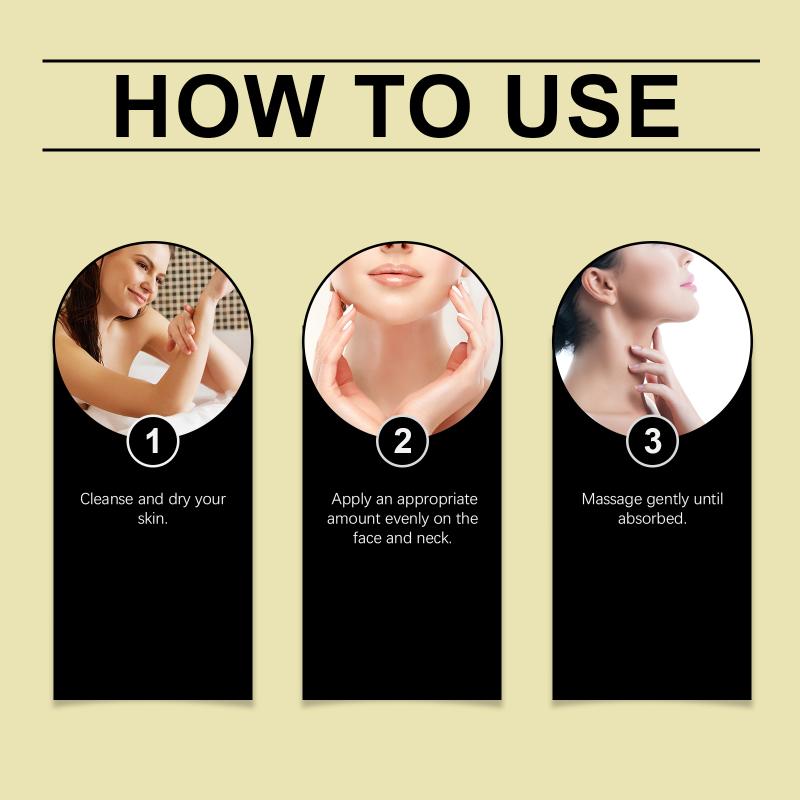 HOW TO USE

1

Cleanse and dry your skin.

2

Apply an appropriate amount evenly on the face and neck.

3

Massage gently until absorbed.