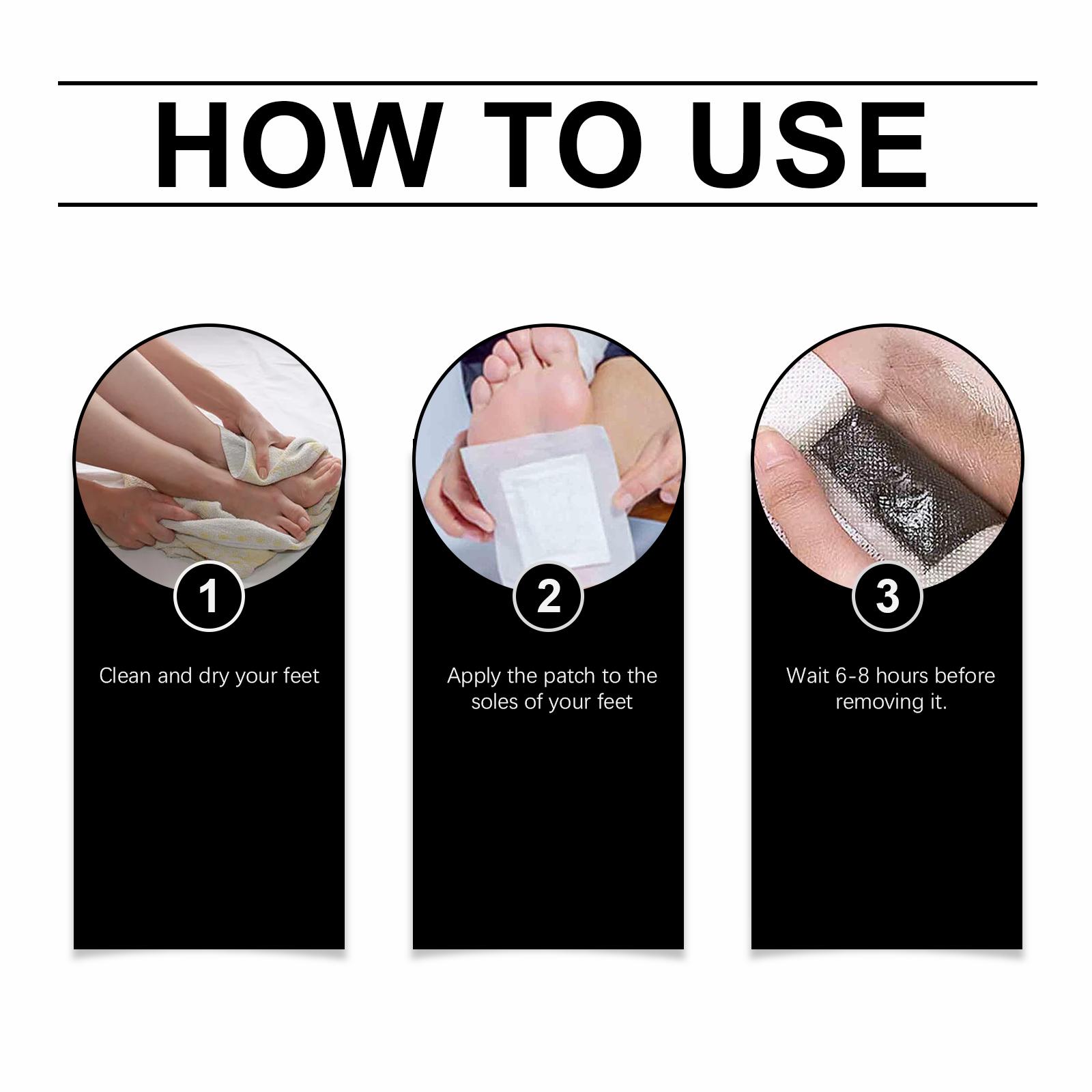 HOW TO USE

1

Clean and dry your feet

2

Apply the patch to the soles of your feet

3

Wait 6-8 hours before removing it.