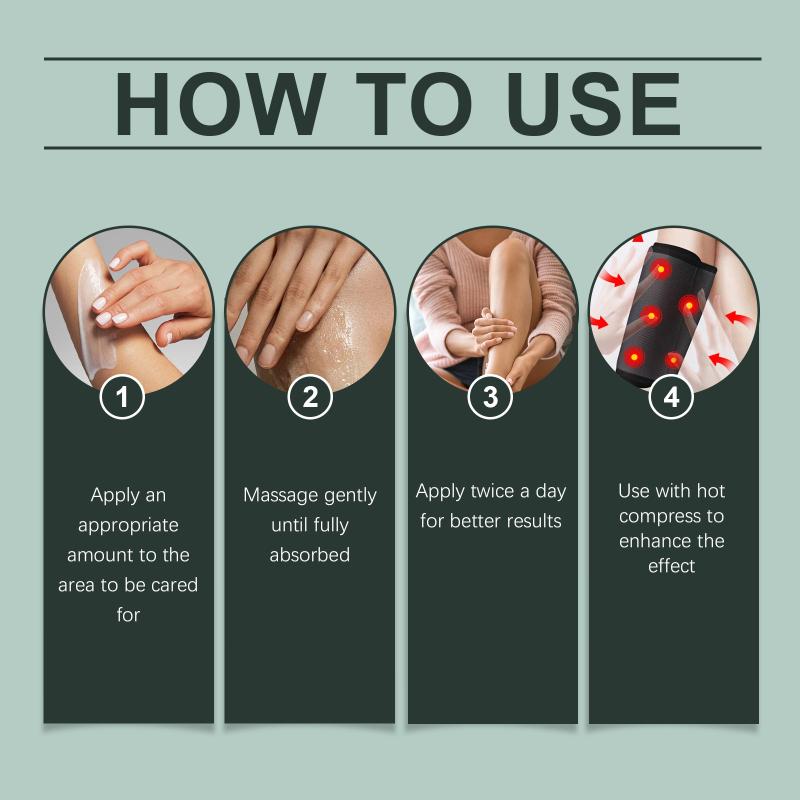 HOW TO USE

1

Apply an appropriate amount to the area to be cared for

2

Massage gently until fully absorbed

3

Apply twice a day for better results

4

Use with hot compress to enhance the effect