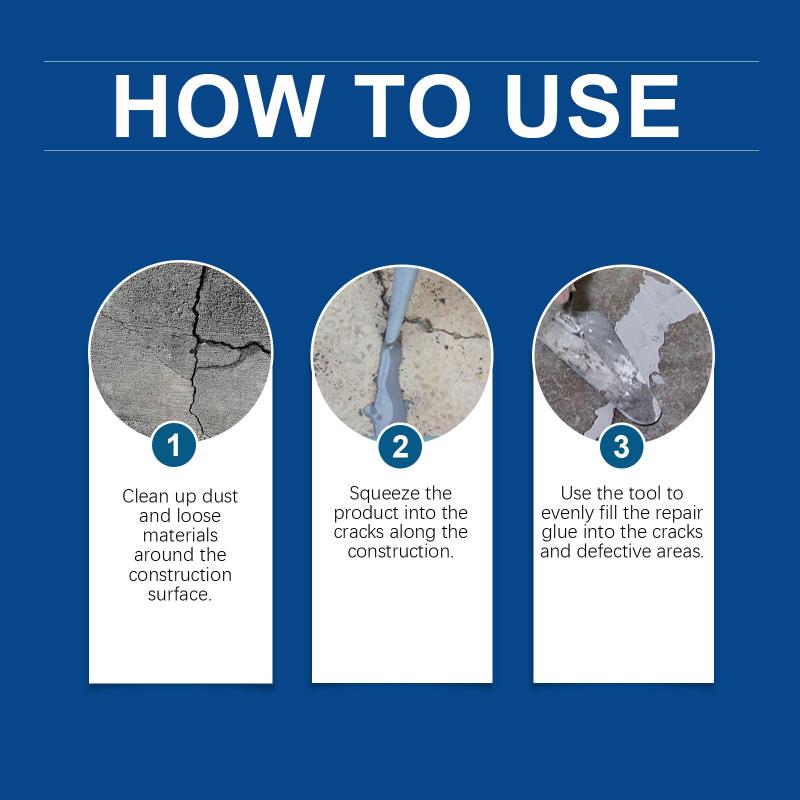 HOW TO USE

1

Clean up dust and loose materials around the construction surface.

2

Squeeze the product into the cracks along the construction.

3

Use the tool to evenly fill the repair glue into the cracks and defective areas.