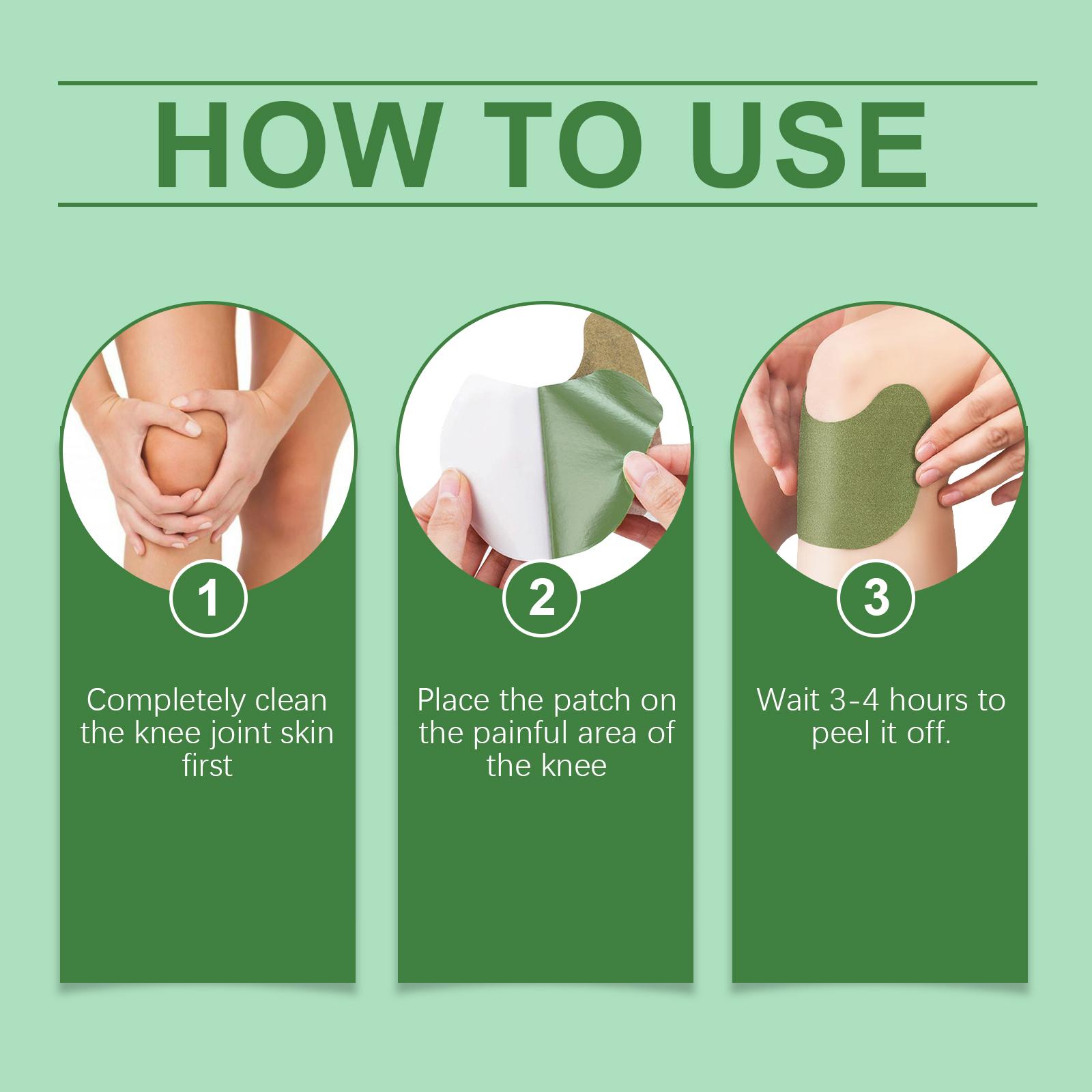 HOW TO USE

1

Completely clean the knee joint skin first

2

Place the patch on the painful area of the knee

3

Wait 3-4 hours to peel it off.