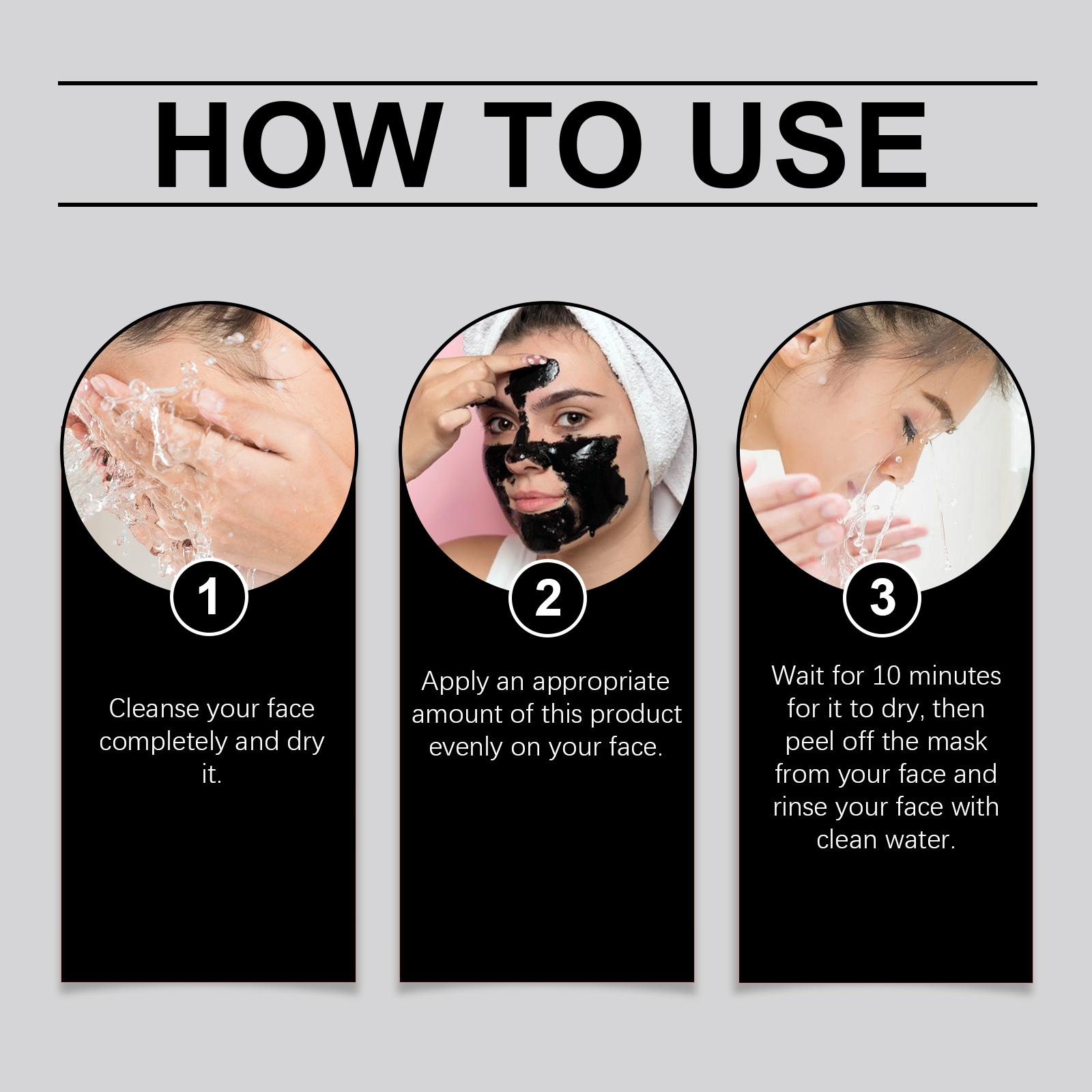 HOW TO USE

1

Cleanse your face completely and dry it.

2

Apply an appropriate amount of this product evenly on your face.

3

Wait for 10 minutes for it to dry, then peel off the mask from your face and rinse your face with clean water.