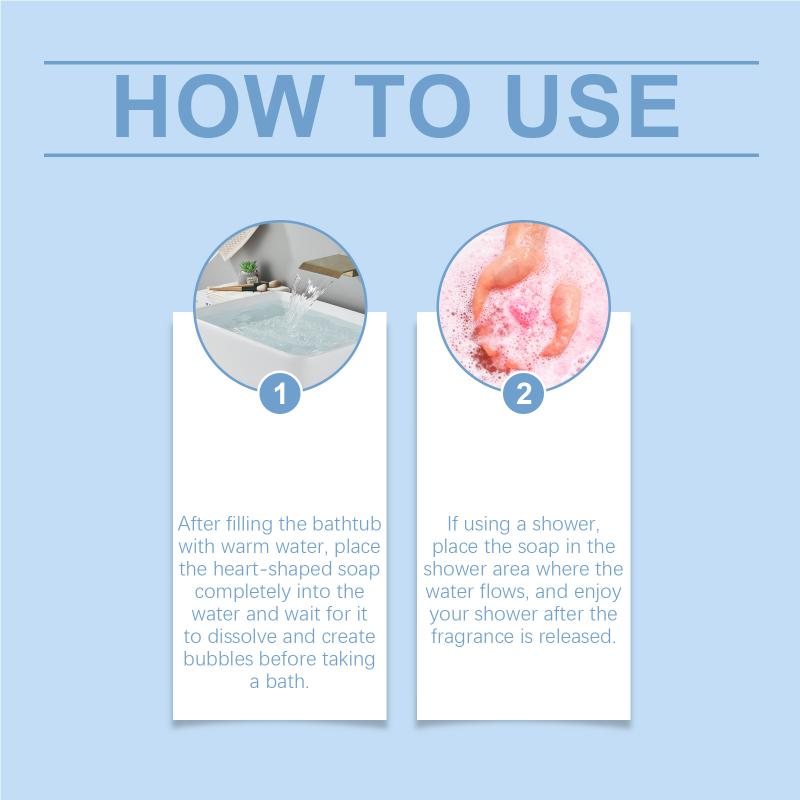 HOW TO USE

1

After filling the bathtub with warm water, place the heart-shaped soap completely into the water and wait for it to dissolve and create bubbles before taking a bath.

2

If using a shower, place the soap in the shower area where the water flows, and enjoy your shower after the fragrance is released.