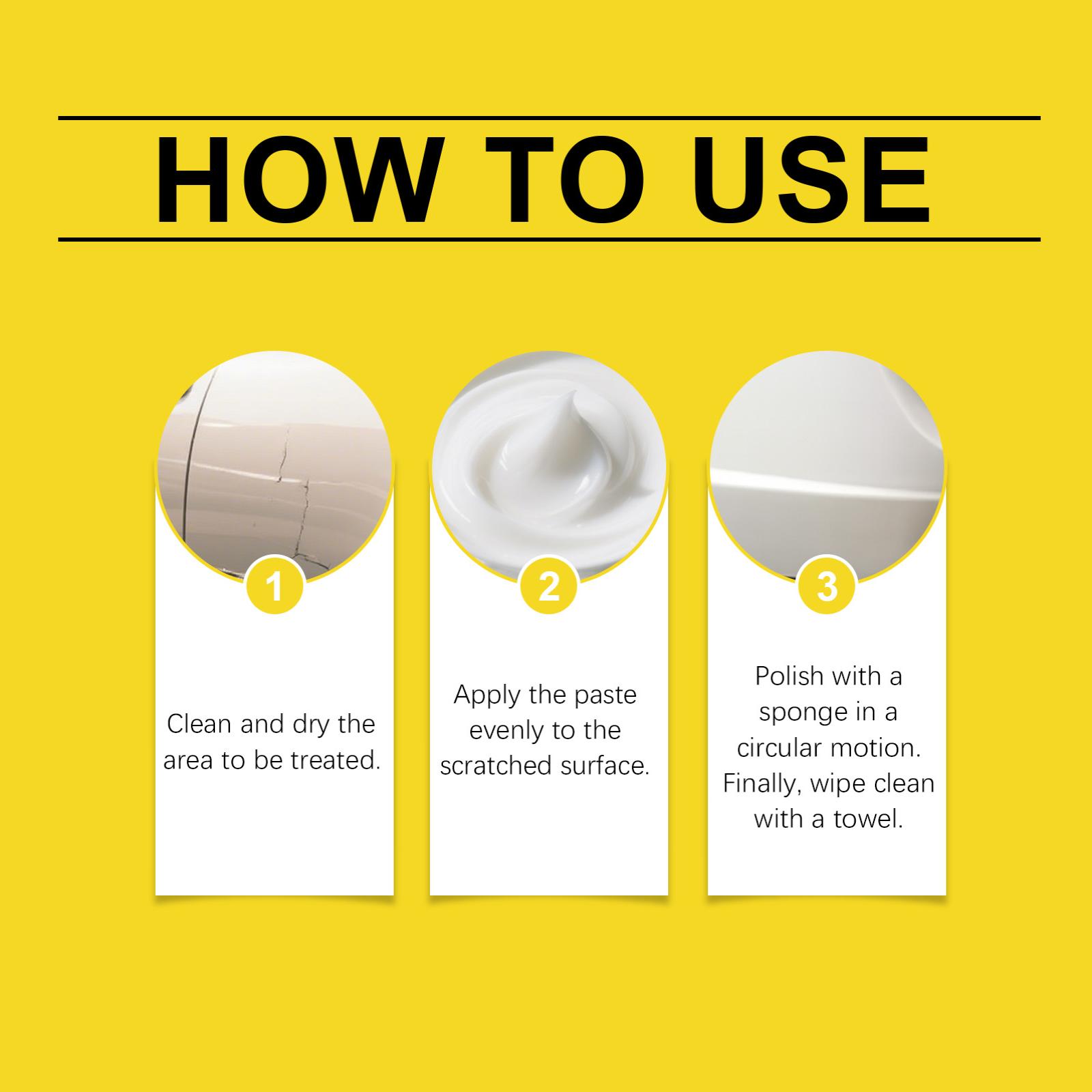 HOW TO USE

1

Clean and dry the area to be treated.

2

Apply the paste evenly to the scratched surface.

3

Polish with a sponge in a circular motion. Finally, wipe clean with a towel.