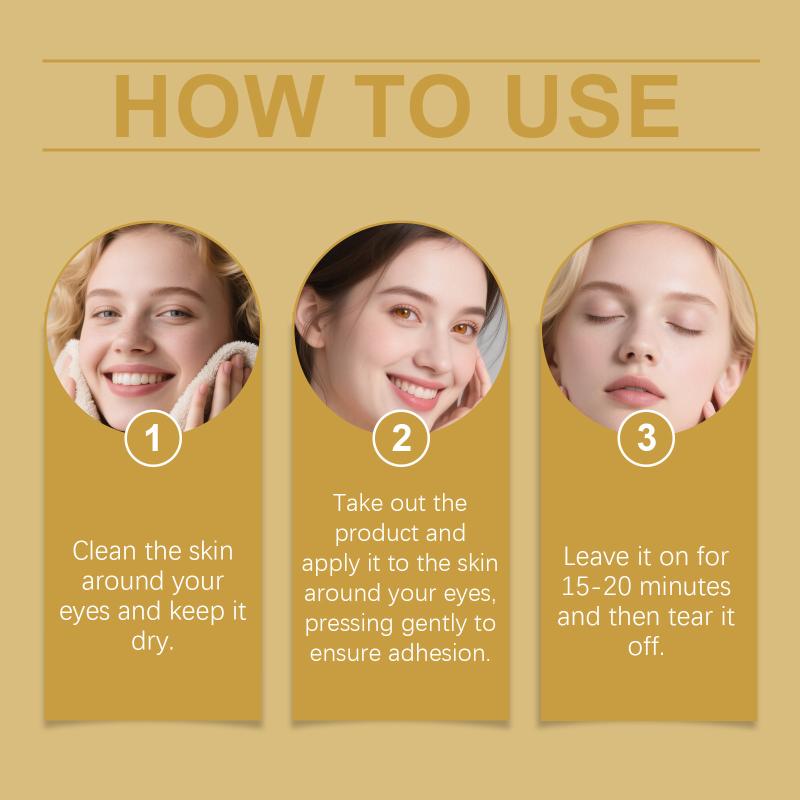 HOW TO USE

1

Clean the skin around your eyes and keep it dry.

2

Take out the product and apply it to the skin around your eyes, pressing gently to ensure adhesion.

3

Leave it on for 15-20 minutes and then tear it off.