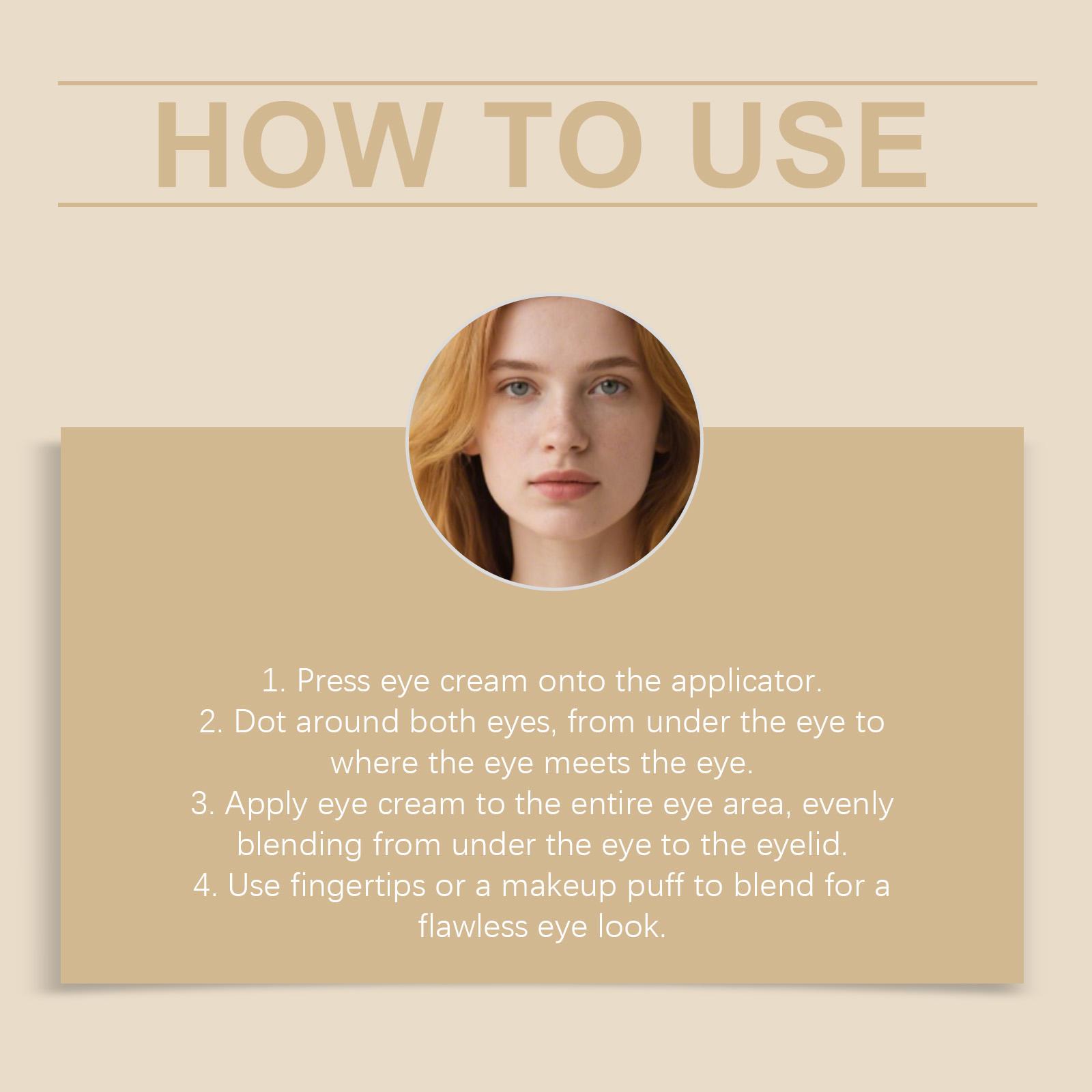 HOW TO USE

1. Press eye cream onto the applicator.
2. Dot around both eyes, from under the eye to where the eye meets the eye.
3. Apply eye cream to the entire eye area, evenly blending from under the eye to the eyelid.
4. Use fingertips or a makeup puff to blend for a flawless eye look.