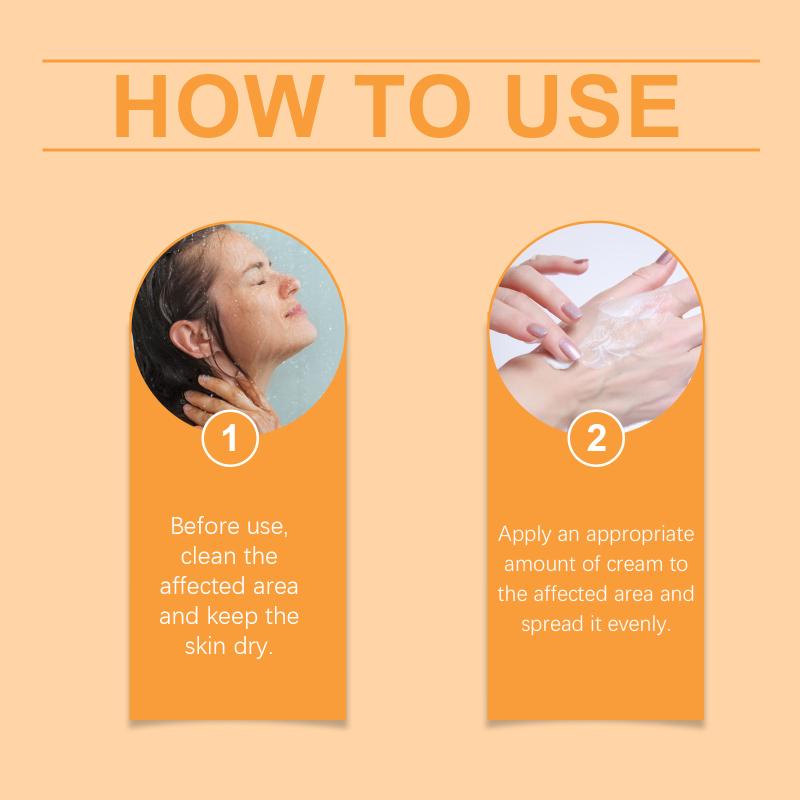 HOW TO USE

1

Before use, clean the affected area and keep the skin dry.

2

Apply an appropriate amount of cream to the affected area and spread it evenly.