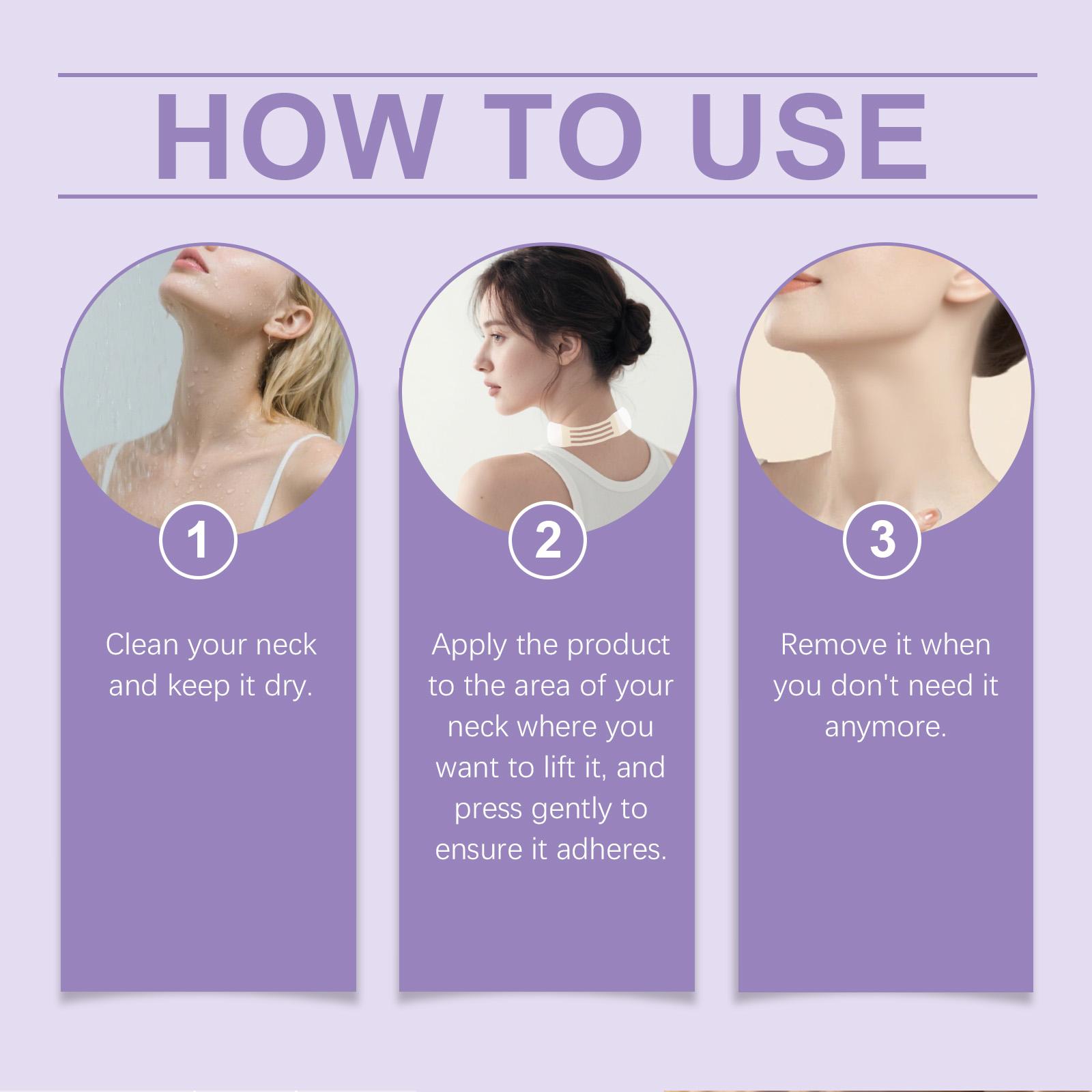 HOW TO USE

1

Clean your neck and keep it dry.

2

Apply the product to the area of your neck where you want to lift it, and press gently to ensure it adheres.

3

Remove it when you don't need it anymore.